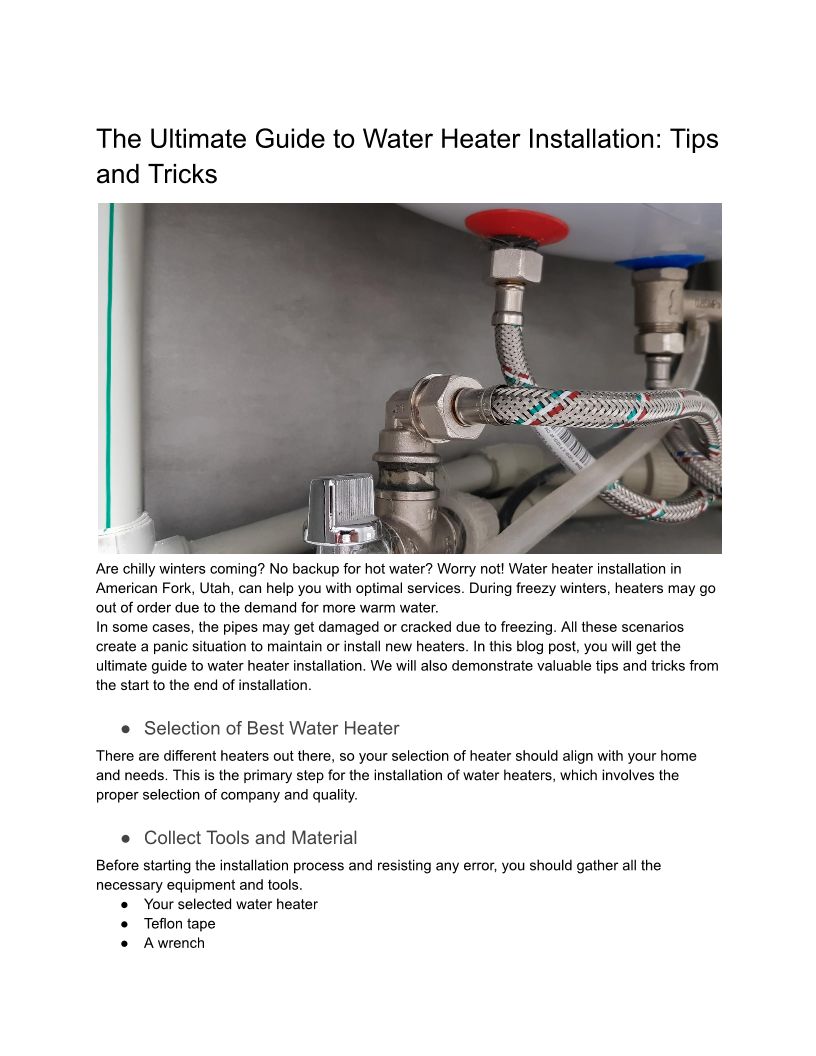 The Ultimate Guide to Water Heater Installation: Tips and Tricks

Are chilly winters coming? No backup for hot water? Worry not! Water heater installation in American Fork, Utah, can help you with optimal services. During freezy winters, heaters may go out of order due to the demand for more warm water.
In some cases, the pipes may get damaged or cracked due to freezing. All these scenarios create a panic situation to maintain or install new heaters. In this blog post, you will get the ultimate guide to water heater installation. We will also demonstrate valuable tips and tricks from the start to the end of installation.

● Selection of Best Water Heater

There are different heaters out there, so your selection of heater should align with your home and needs. This is the primary step for the installation of water heaters, which involves the proper selection of company and quality.

● Collect Tools and Material

Before starting the installation process and resisting any error, you should gather all the necessary equipment and tools.
● Your selected water heater
● Teflon tape
● A wrench