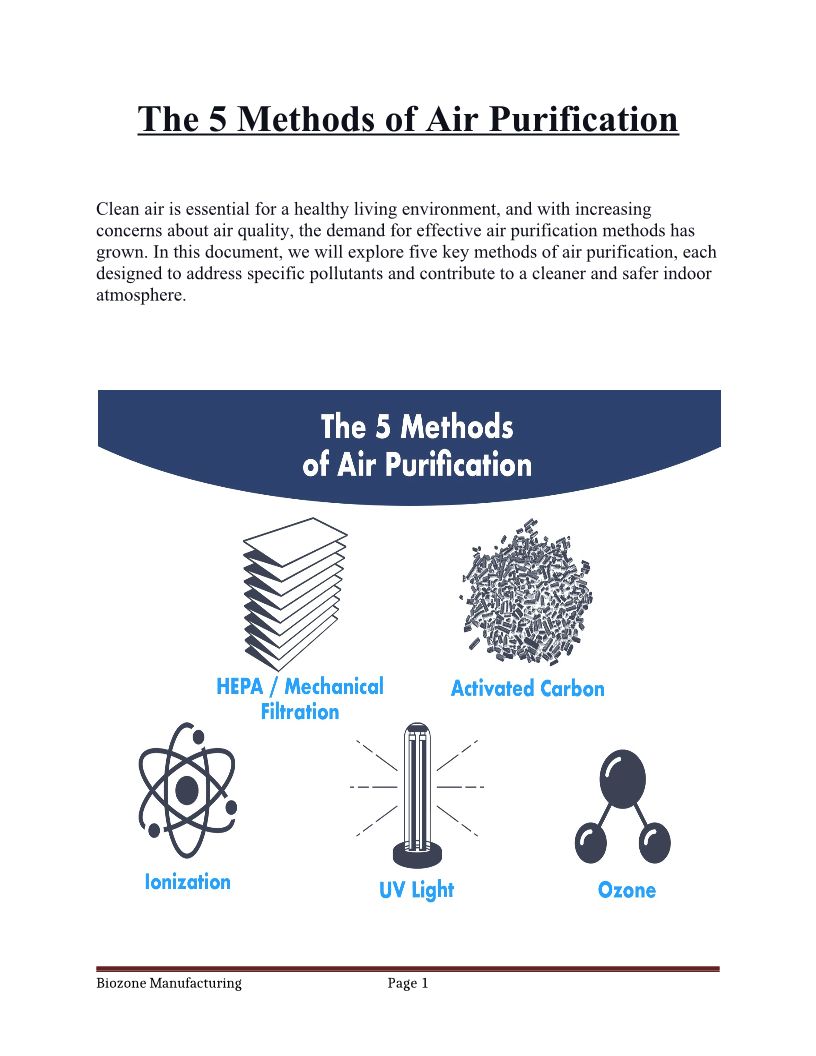 The 5 Methods of Air Purification

Clean air is essential for a healthy living environment, and with increasing concerns about air quality, the demand for effective air purification methods has grown. In this document, we will explore five key methods of air purification, each designed to address specific pollutants and contribute to a cleaner and safer indoor atmosphere.

The 5 Methods of Air Purification

HEPA / Mechanical Filtration

Activated Carbon

Ionization

UV Light

Ozone

Biozone Manufacturing Page 1