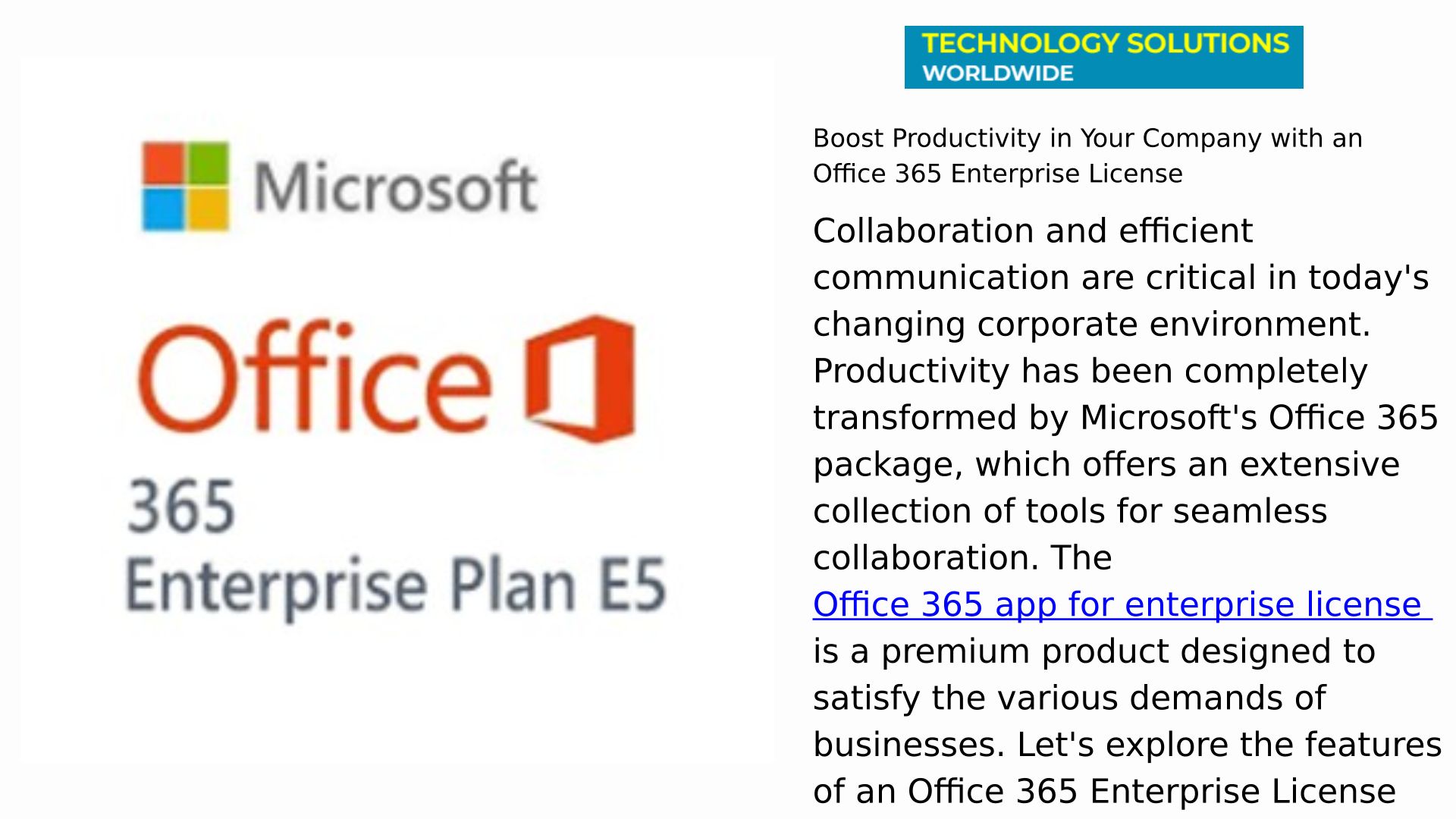 Microsoft

Office

365
Enterprise Plan E5

TECHNOLOGY SOLUTIONS
WORLDWIDE

Boost Productivity in Your Company with an Office 365 Enterprise License

Collaboration and efficient communication are critical in today's changing corporate environment. Productivity has been completely transformed by Microsoft's Office 365 package, which offers an extensive collection of tools for seamless collaboration. The Office 365 app for enterprise license is a premium product designed to satisfy the various demands of businesses. Let's explore the features of an Office 365 Enterprise License