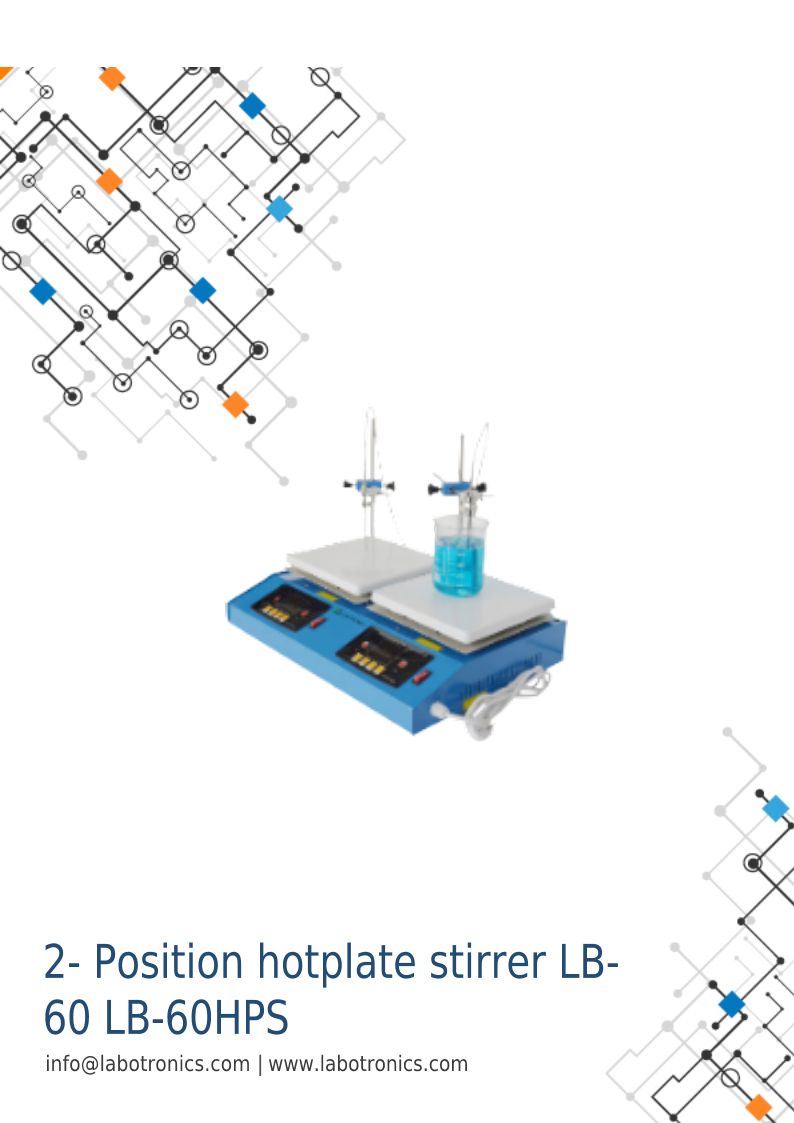 2- Position hotplate stirrer LB-60 LB-60HPS

info@labotronics.com | www.labotronics.com