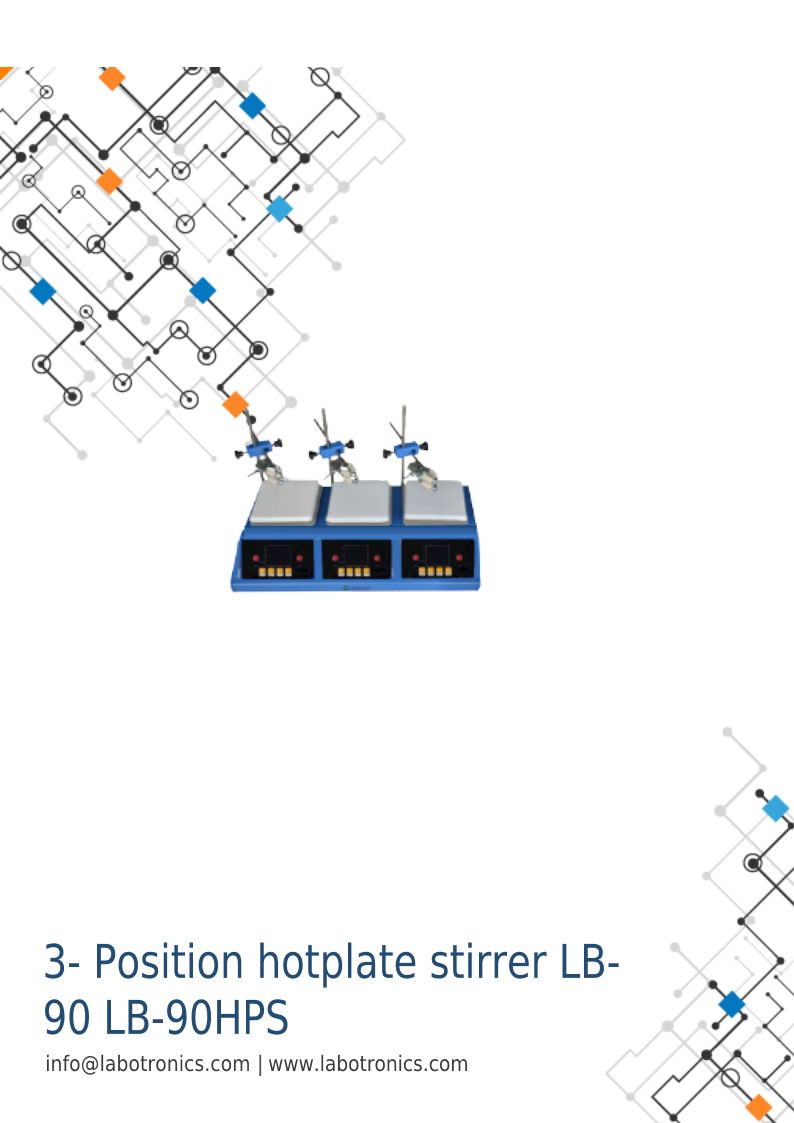 3- Position hotplate stirrer LB-90 LB-90HPS

info@labotronics.com | www.labotronics.com