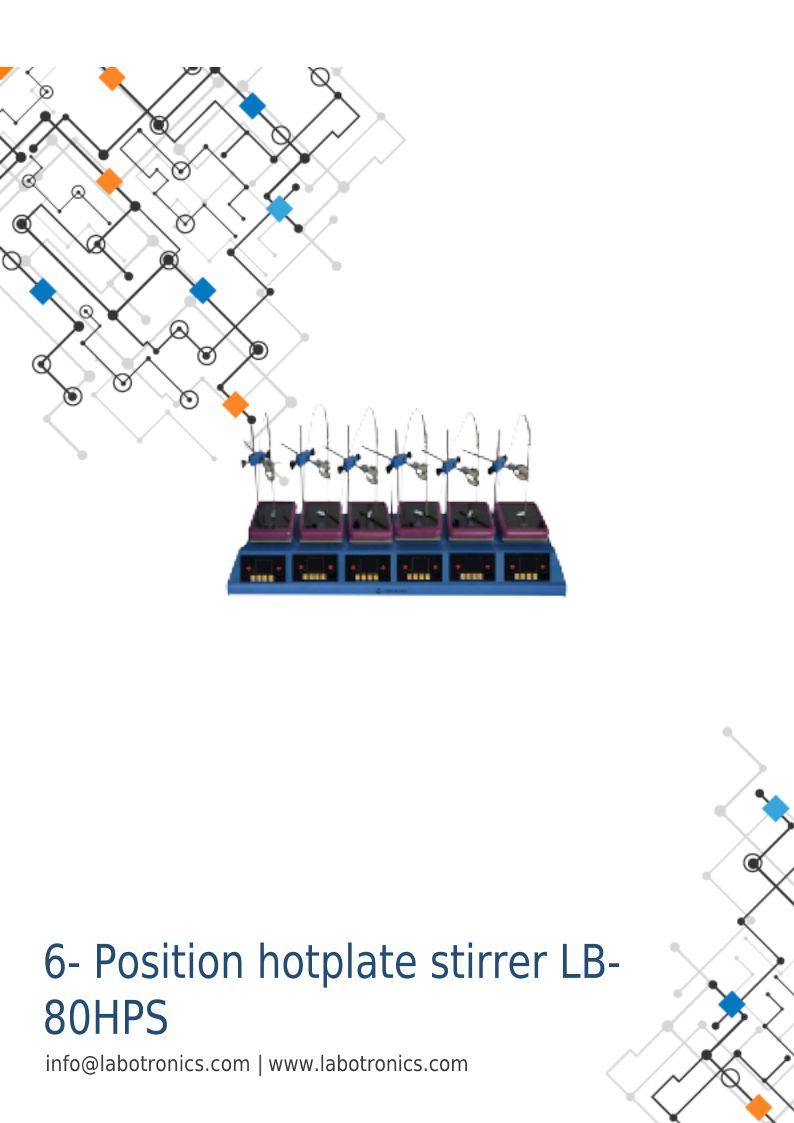 6- Position hotplate stirrer LB-80HPS

info@labotronics.com | www.labotronics.com