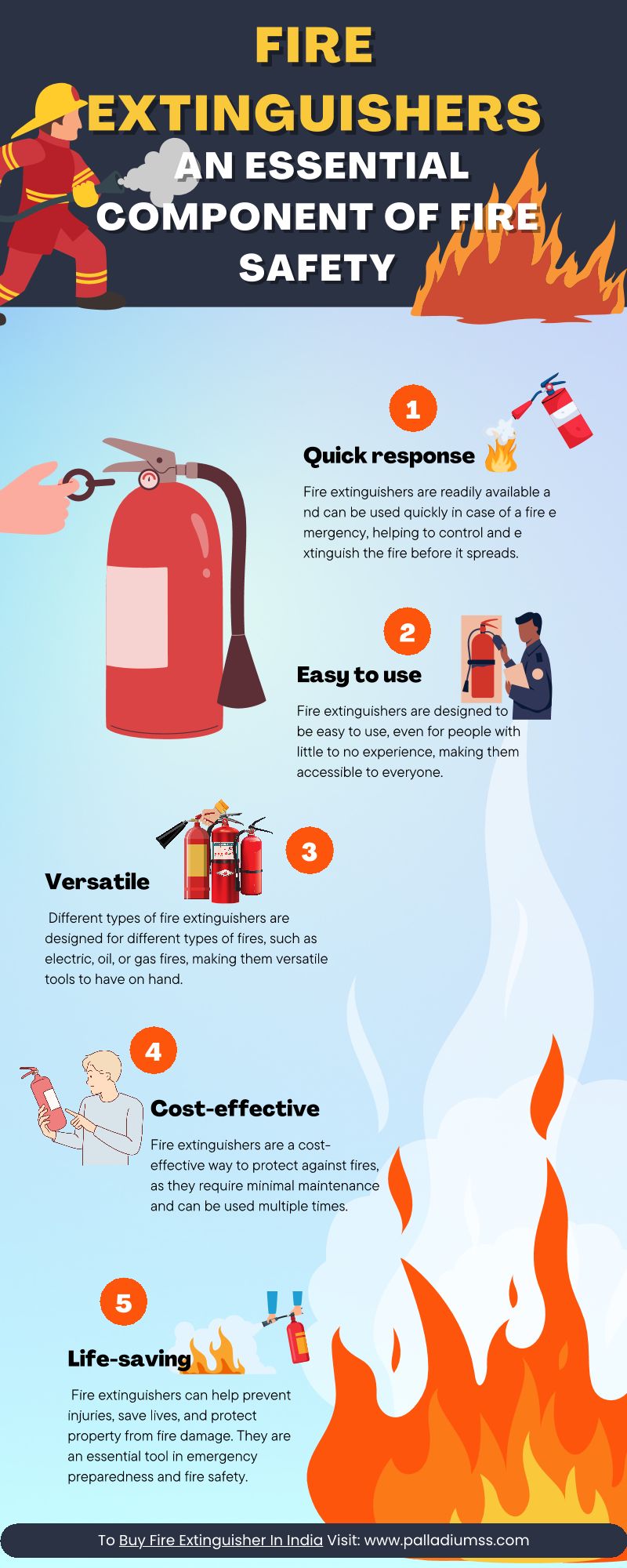 FIRE EXTINGUISHERS AN ESSENTIAL COMPONENT OF FIRE SAFETY

1

Quick response

Fire extinguishers are readily available a nd can be used quickly in case of a fire e mergency, helping to control and e xtinguish the fire before it spreads.

2

Easy to use

Fire extinguishers are designed to be easy to use, even for people with little to no experience, making them accessible to everyone.

3

Versatile

Different types of fire extinguishers are designed for different types of fires, such as electric, oil, or gas fires, making them versatile tools to have on hand.

4

Cost-effective

Fire extinguishers are a cost-effective way to protect against fires, as they require minimal maintenance and can be used multiple times.

5

Life-saving

Fire extinguishers can help prevent injuries, save lives, and protect property from fire damage. They are an essential tool in emergency preparedness and fire safety.

To Buy Fire Extinguisher In India Visit: www.palladiumss.com