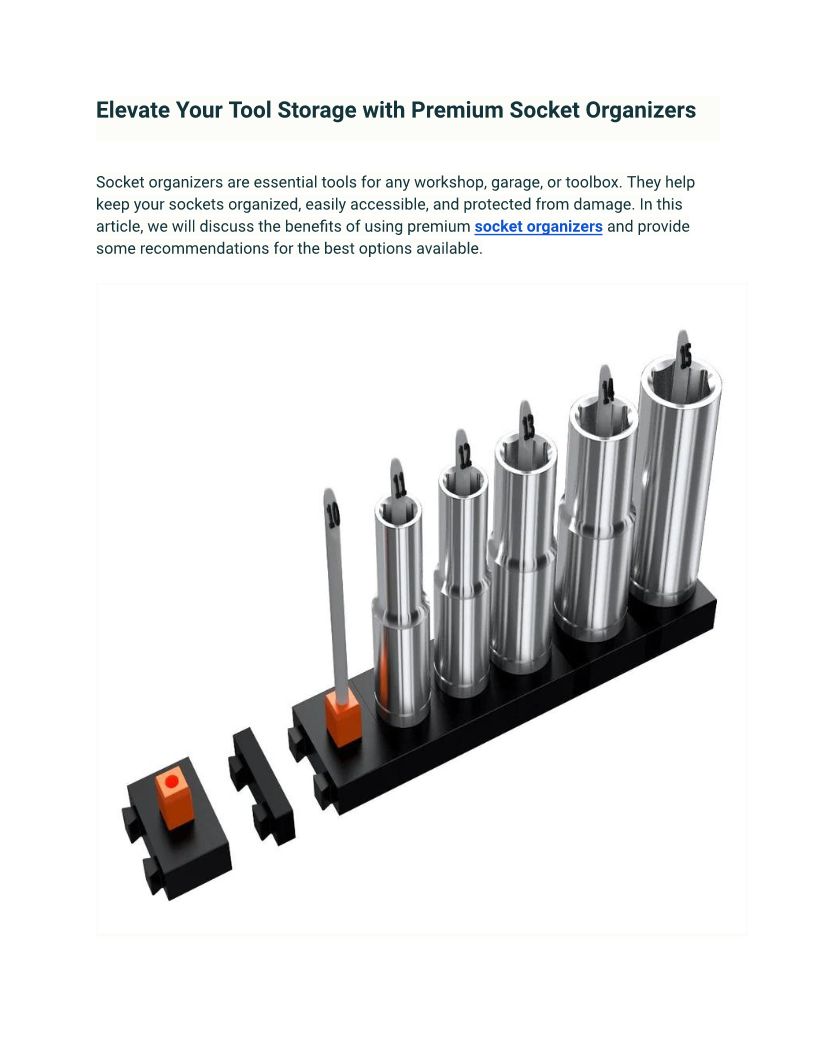 Elevate Your Tool Storage with Premium Socket Organizers

Socket organizers are essential tools for any workshop, garage, or toolbox. They help keep your sockets organized, easily accessible, and protected from damage. In this article, we will discuss the benefits of using premium socket organizers and provide some recommendations for the best options available.

10
11
12
13
14
15