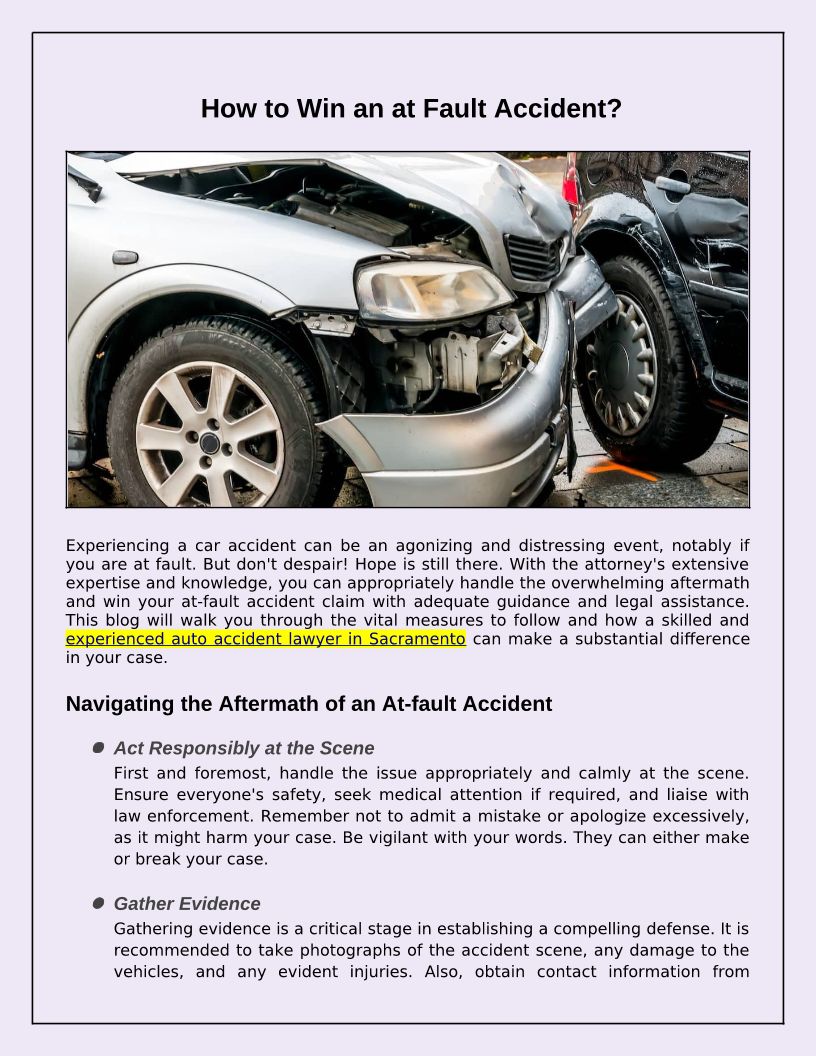 How to Win an at Fault Accident?

Experiencing a car accident can be an agonizing and distressing event, notably if you are at fault. But don't despair! Hope is still there. With the attorney's extensive expertise and knowledge, you can appropriately handle the overwhelming aftermath and win your at-fault accident claim with adequate guidance and legal assistance. This blog will walk you through the vital measures to follow and how a skilled and experienced auto accident lawyer in Sacramento can make a substantial difference in your case.

Navigating the Aftermath of an At-fault Accident

Act Responsibly at the Scene
First and foremost, handle the issue appropriately and calmly at the scene. Ensure everyone's safety, seek medical attention if required, and liaise with law enforcement. Remember not to admit a mistake or apologize excessively, as it might harm your case. Be vigilant with your words. They can either make or break your case.

Gather Evidence
Gathering evidence is a critical stage in establishing a compelling defense. It is recommended to take photographs of the accident scene, any damage to the vehicles, and any evident injuries. Also, obtain contact information from