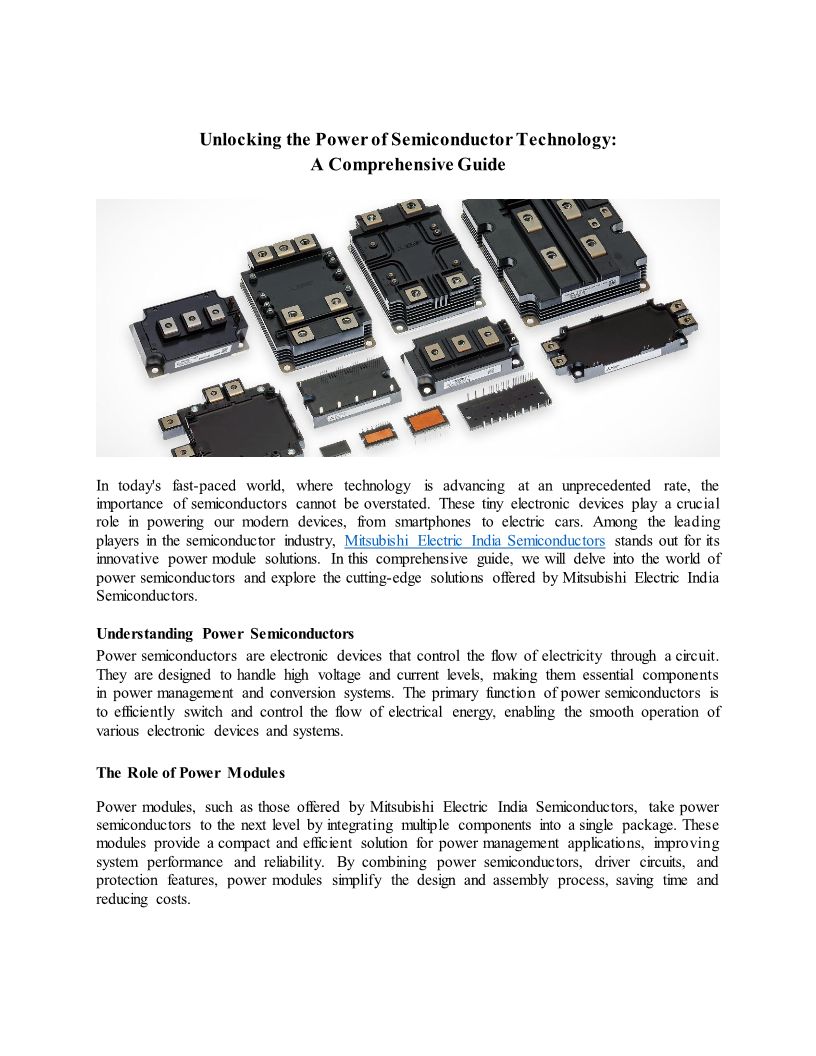 Unlocking the Power of Semiconductor Technology:
A Comprehensive Guide

In today's fast-paced world, where technology is advancing at an unprecedented rate, the importance of semiconductors cannot be overstated. These tiny electronic devices play a crucial role in powering our modern devices, from smartphones to electric cars. Among the leading players in the semiconductor industry, Mitsubishi Electric India Semiconductors stands out for its innovative power module solutions. In this comprehensive guide, we will delve into the world of power semiconductors and explore the cutting-edge solutions offered by Mitsubishi Electric India Semiconductors.

Understanding Power Semiconductors
Power semiconductors are electronic devices that control the flow of electricity through a circuit. They are designed to handle high voltage and current levels, making them essential components in power management and conversion systems. The primary function of power semiconductors is to efficiently switch and control the flow of electrical energy, enabling the smooth operation of various electronic devices and systems.

The Role of Power Modules

Power modules, such as those offered by Mitsubishi Electric India Semiconductors, take power semiconductors to the next level by integrating multiple components into a single package. These modules provide a compact and efficient solution for power management applications, improving system performance and reliability. By combining power semiconductors, driver circuits, and protection features, power modules simplify the design and assembly process, saving time and reducing costs.