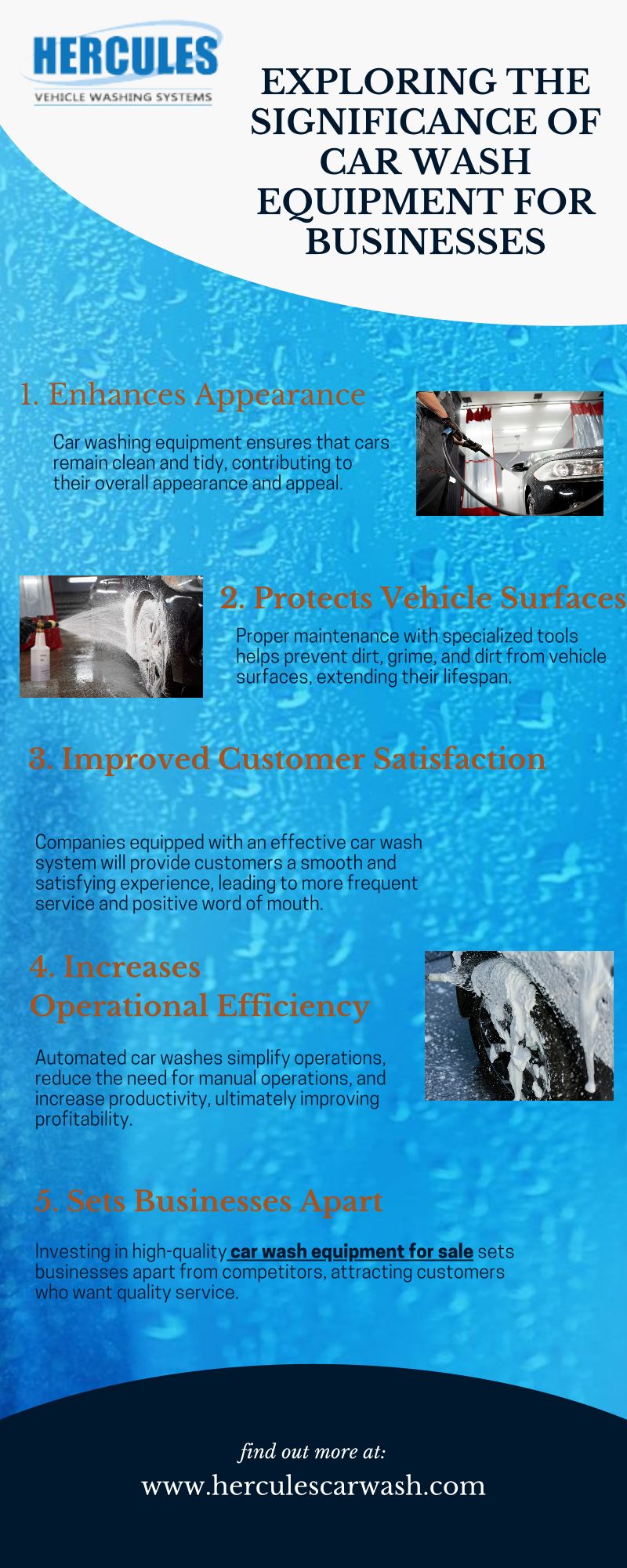 HERCULES
VEHICLE WASHING SYSTEMS

EXPLORING THE SIGNIFICANCE OF CAR WASH EQUIPMENT FOR BUSINESSES

1. Enhances Appearance

Car washing equipment ensures that cars remain clean and tidy, contributing to their overall appearance and appeal.

2. Protects Vehicle Surfaces

Proper maintenance with specialized tools helps prevent dirt, grime, and dirt from vehicle surfaces, extending their lifespan.

3. Improved Customer Satisfaction

Companies equipped with an effective car wash system will provide customers a smooth and satisfying experience, leading to more frequent service and positive word of mouth.

4. Increases Operational Efficiency

Automated car washes simplify operations, reduce the need for manual operations, and increase productivity, ultimately improving profitability.

5. Sets Businesses Apart

Investing in high-quality car wash equipment for sale sets businesses apart from competitors, attracting customers who want quality service.

find out more at:
www.herculescarwash.com