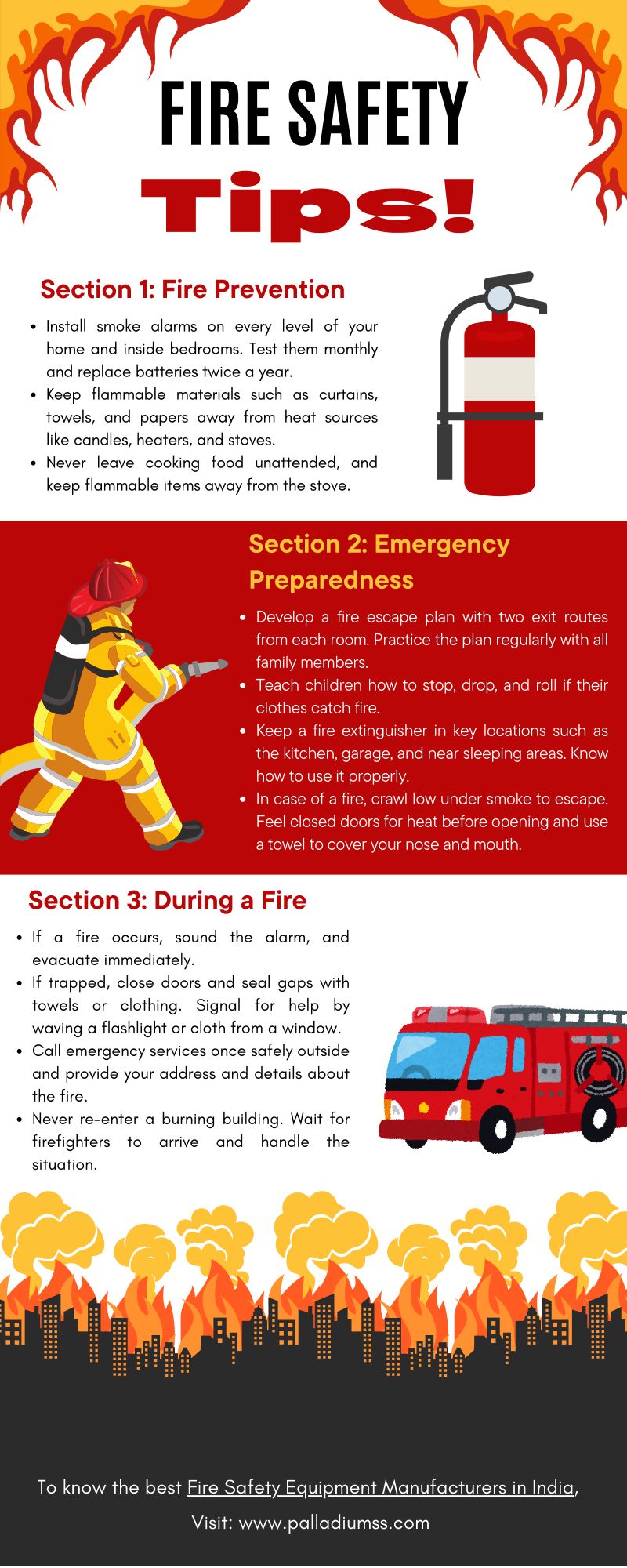 FIRE SAFETY

Tips!

Section 1: Fire Prevention

- Install smoke alarms on every level of your home and inside bedrooms. Test them monthly and replace batteries twice a year.
- Keep flammable materials such as curtains, towels, and papers away from heat sources like candles, heaters, and stoves.
- Never leave cooking food unattended, and keep flammable items away from the stove.

Section 2: Emergency Preparedness

- Develop a fire escape plan with two exit routes from each room. Practice the plan regularly with all family members.
- Teach children how to stop, drop, and roll if their clothes catch fire.
- Keep a fire extinguisher in key locations such as the kitchen, garage, and near sleeping areas. Know how to use it properly.
- In case of a fire, crawl low under smoke to escape. Feel closed doors for heat before opening and use a towel to cover your nose and mouth.

Section 3: During a Fire

- If a fire occurs, sound the alarm, and evacuate immediately.
- If trapped, close doors and seal gaps with towels or clothing. Signal for help by waving a flashlight or cloth from a window.
- Call emergency services once safely outside and provide your address and details about the fire.
- Never re-enter a burning building. Wait for firefighters to arrive and handle the situation.

To know the best Fire Safety Equipment Manufacturers in India,

Visit: www.palladiumss.com