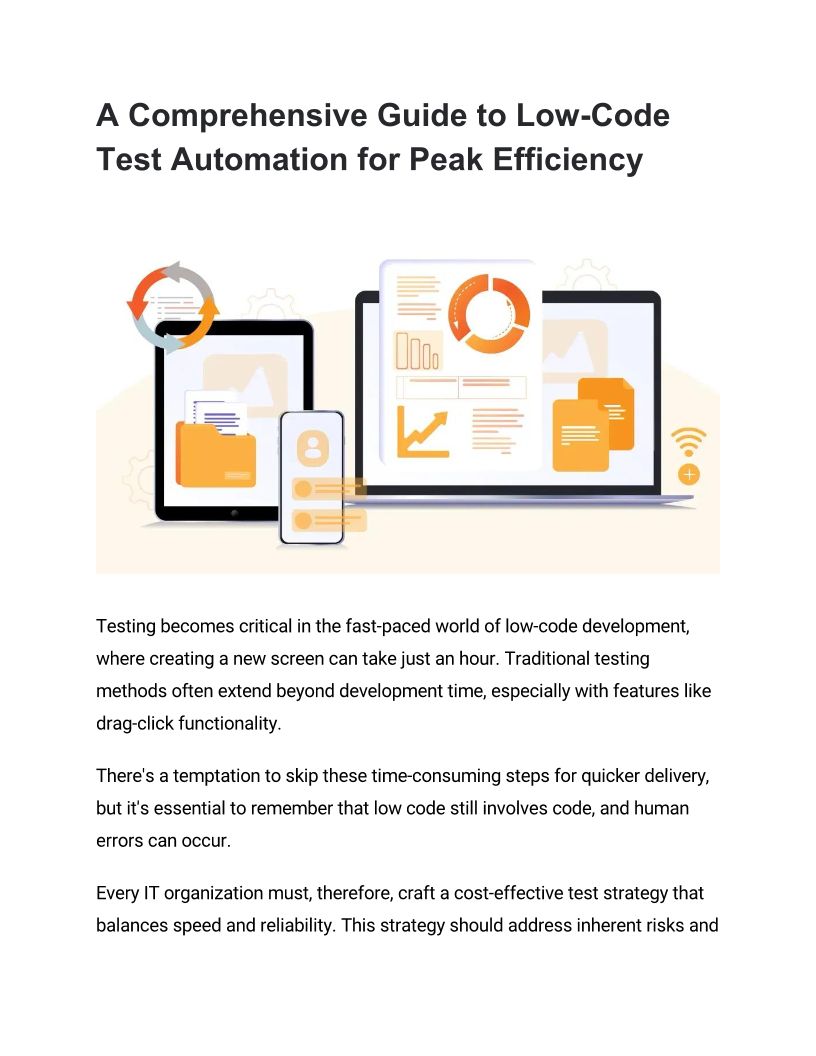 A Comprehensive Guide to Low-Code Test Automation for Peak Efficiency

Testing becomes critical in the fast-paced world of low-code development, where creating a new screen can take just an hour. Traditional testing methods often extend beyond development time, especially with features like drag-click functionality.

There's a temptation to skip these time-consuming steps for quicker delivery, but it's essential to remember that low code still involves code, and human errors can occur.

Every IT organization must, therefore, craft a cost-effective test strategy that balances speed and reliability. This strategy should address inherent risks and