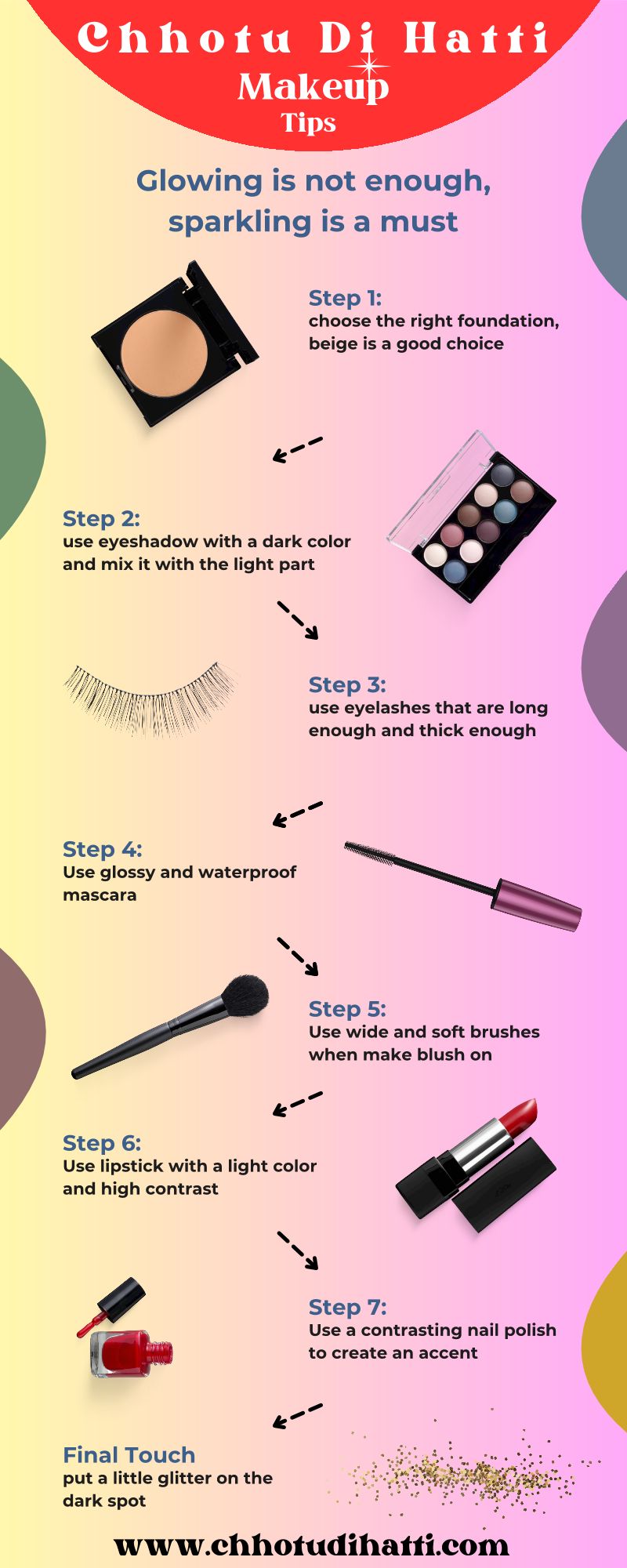 Chhotu Di Hatti
Makeup
Tips

Glowing is not enough, sparkling is a must

Step 1:
choose the right foundation, beige is a good choice

Step 2:
use eyeshadow with a dark color and mix it with the light part

Step 3:
use eyelashes that are long enough and thick enough

Step 4:
Use glossy and waterproof mascara

Step 5:
Use wide and soft brushes when make blush on

Step 6:
Use lipstick with a light color and high contrast

Step 7:
Use a contrasting nail polish to create an accent

Final Touch
put a little glitter on the dark spot

www.chhotudihatti.com