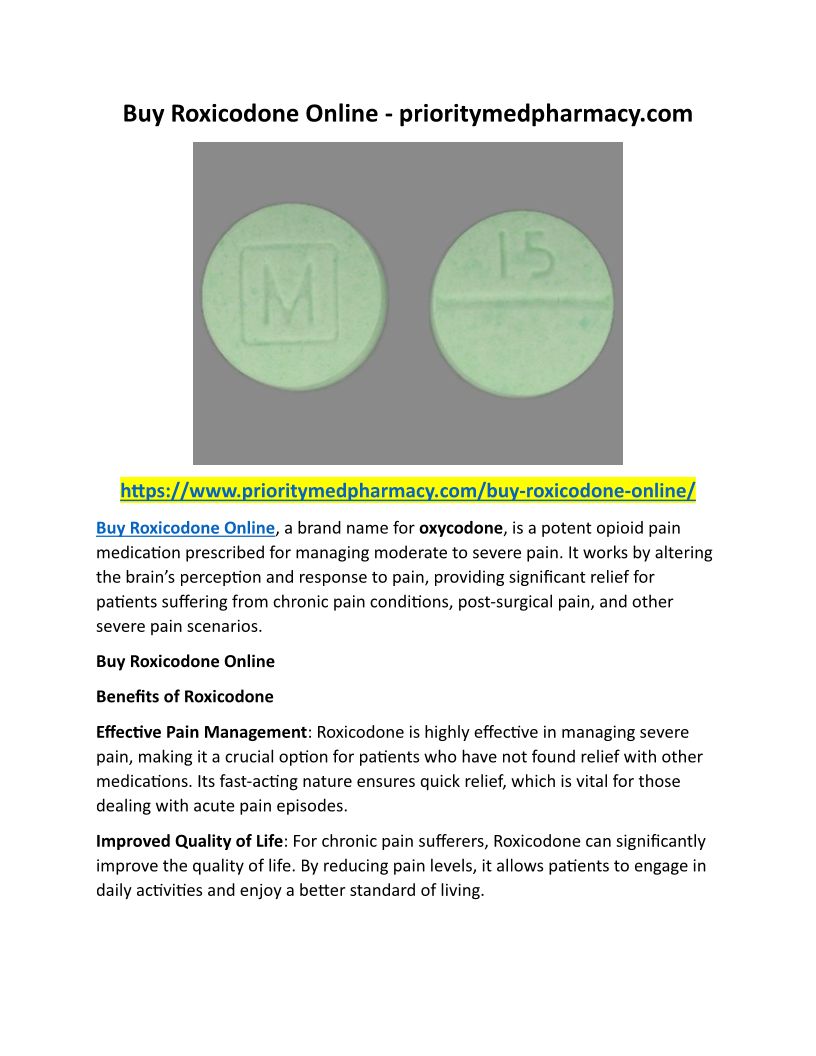 Buy Roxicodone Online - prioritymedpharmacy.com

M

15

https://www.prioritymedpharmacy.com/buy-roxicodone-online/

Buy Roxicodone Online, a brand name for oxycodone, is a potent opioid pain medication prescribed for managing moderate to severe pain. It works by altering the brain's perception and response to pain, providing significant relief for patients suffering from chronic pain conditions, post-surgical pain, and other severe pain scenarios.

Buy Roxicodone Online

Benefits of Roxicodone

Effective Pain Management: Roxicodone is highly effective in managing severe pain, making it a crucial option for patients who have not found relief with other medications. Its fast-acting nature ensures quick relief, which is vital for those dealing with acute pain episodes.

Improved Quality of Life: For chronic pain sufferers, Roxicodone can significantly improve the quality of life. By reducing pain levels, it allows patients to engage in daily activities and enjoy a better standard of living.