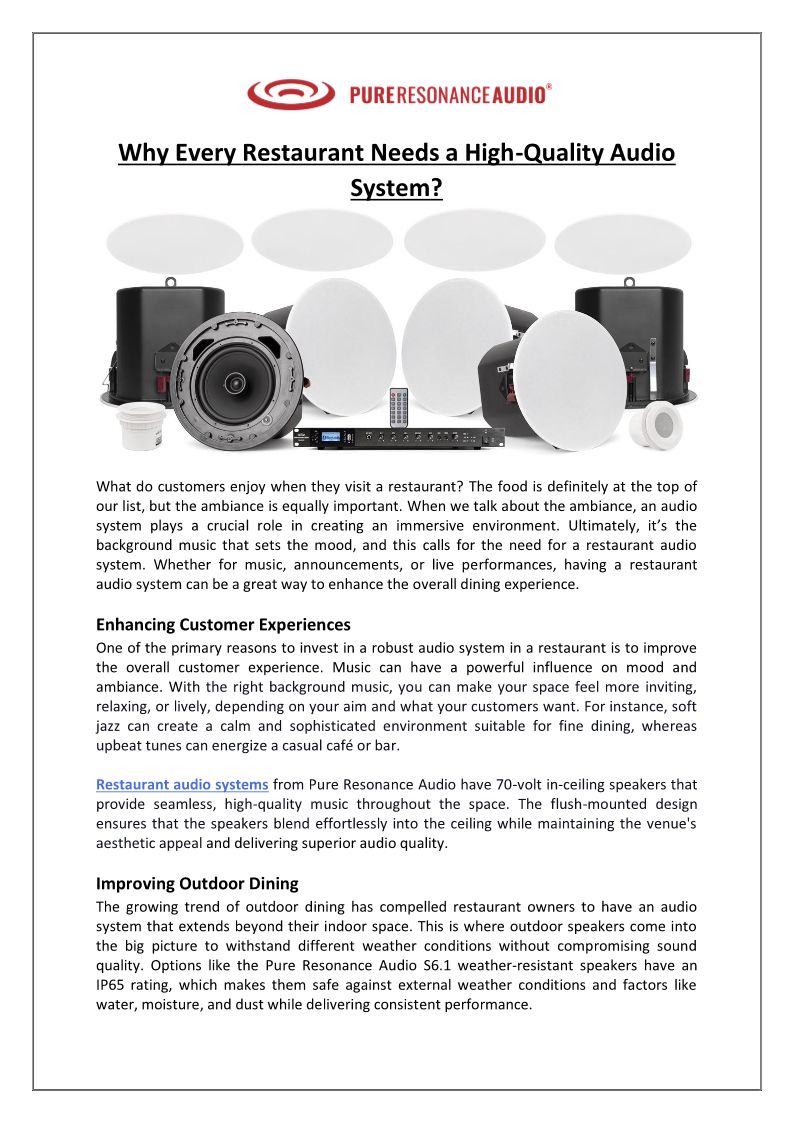 PURE RESONANCE AUDIO®

Why Every Restaurant Needs a High-Quality Audio System?

What do customers enjoy when they visit a restaurant? The food is definitely at the top of our list, but the ambiance is equally important. When we talk about the ambiance, an audio system plays a crucial role in creating an immersive environment. Ultimately, it's the background music that sets the mood, and this calls for the need for a restaurant audio system. Whether for music, announcements, or live performances, having a restaurant audio system can be a great way to enhance the overall dining experience.

Enhancing Customer Experiences

One of the primary reasons to invest in a robust audio system in a restaurant is to improve the overall customer experience. Music can have a powerful influence on mood and ambiance. With the right background music, you can make your space feel more inviting, relaxing, or lively, depending on your aim and what your customers want. For instance, soft jazz can create a calm and sophisticated environment suitable for fine dining, whereas upbeat tunes can energize a casual café or bar.

Restaurant audio systems from Pure Resonance Audio have 70-volt in-ceiling speakers that provide seamless, high-quality music throughout the space. The flush-mounted design ensures that the speakers blend effortlessly into the ceiling while maintaining the venue's aesthetic appeal and delivering superior audio quality.

Improving Outdoor Dining

The growing trend of outdoor dining has compelled restaurant owners to have an audio system that extends beyond their indoor space. This is where outdoor speakers come into the big picture to withstand different weather conditions without compromising sound quality. Options like the Pure Resonance Audio S6.1 weather-resistant speakers have an IP65 rating, which makes them safe against external weather conditions and factors like water, moisture, and dust while delivering consistent performance.