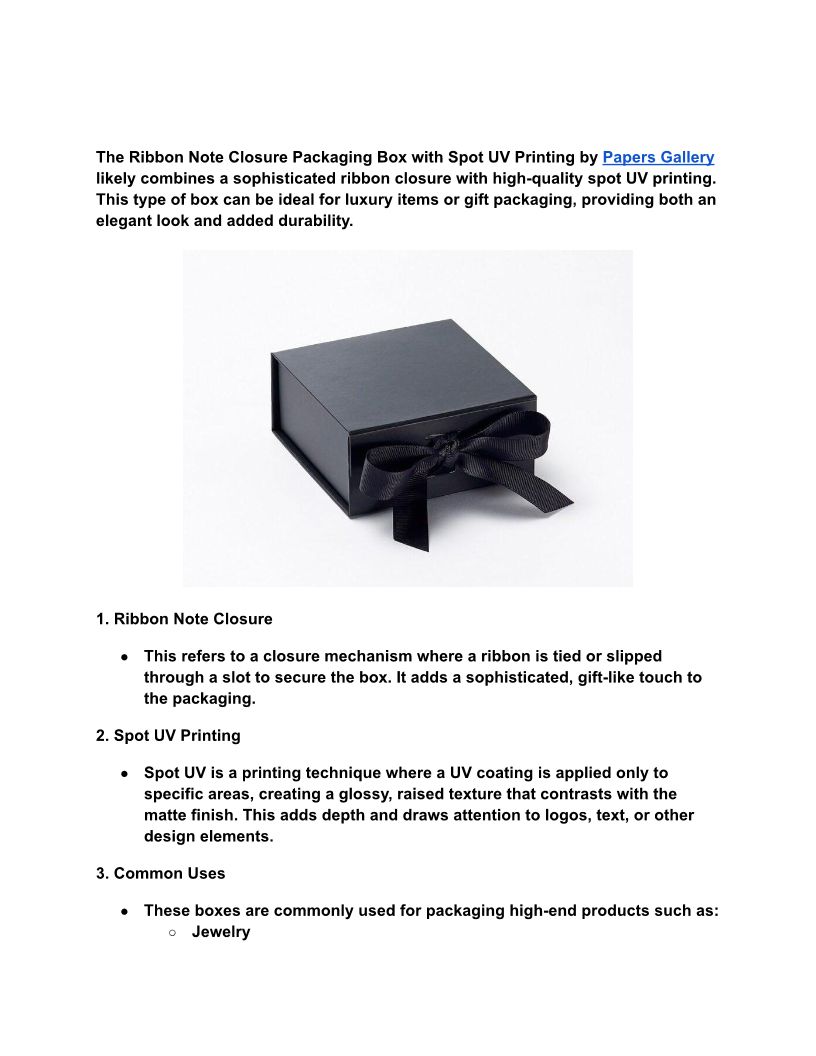 The Ribbon Note Closure Packaging Box with Spot UV Printing by Papers Gallery likely combines a sophisticated ribbon closure with high-quality spot UV printing. This type of box can be ideal for luxury items or gift packaging, providing both an elegant look and added durability.

1. Ribbon Note Closure

● This refers to a closure mechanism where a ribbon is tied or slipped through a slot to secure the box. It adds a sophisticated, gift-like touch to the packaging.

2. Spot UV Printing

● Spot UV is a printing technique where a UV coating is applied only to specific areas, creating a glossy, raised texture that contrasts with the matte finish. This adds depth and draws attention to logos, text, or other design elements.

3. Common Uses

● These boxes are commonly used for packaging high-end products such as:
○ Jewelry