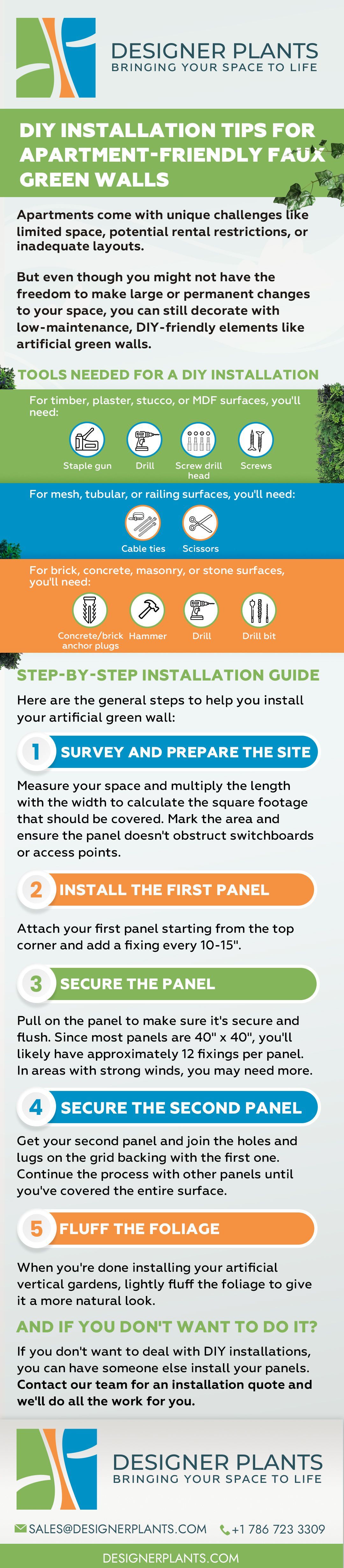 DESIGNER PLANTS
BRINGING YOUR SPACE TO LIFE

DIY INSTALLATION TIPS FOR APARTMENT-FRIENDLY FAUX GREEN WALLS

Apartments come with unique challenges like limited space, potential rental restrictions, or inadequate layouts.

But even though you might not have the freedom to make large or permanent changes to your space, you can still decorate with low-maintenance, DIY-friendly elements like artificial green walls.

TOOLS NEEDED FOR A DIY INSTALLATION

For timber, plaster, stucco, or MDF surfaces, you'll need:

Staple gun
Drill
Screw drill head
Screws

For mesh, tubular, or railing surfaces, you'll need:

Cable ties
Scissors

For brick, concrete, masonry, or stone surfaces, you'll need:

Concrete/brick anchor plugs
Hammer
Drill
Drill bit

STEP-BY-STEP INSTALLATION GUIDE

Here are the general steps to help you install your artificial green wall:

1 SURVEY AND PREPARE THE SITE

Measure your space and multiply the length with the width to calculate the square footage that should be covered. Mark the area and ensure the panel doesn't obstruct switchboards or access points.

2 INSTALL THE FIRST PANEL

Attach your first panel starting from the top corner and add a fixing every 10-15".

3 SECURE THE PANEL

Pull on the panel to make sure it's secure and flush. Since most panels are 40" x 40", you'll likely have approximately 12 fixings per panel. In areas with strong winds, you may need more.

4 SECURE THE SECOND PANEL

Get your second panel and join the holes and lugs on the grid backing with the first one. Continue the process with other panels until you've covered the entire surface.

5 FLUFF THE FOLIAGE

When you're done installing your artificial vertical gardens, lightly fluff the foliage to give it a more natural look.

AND IF YOU DON'T WANT TO DO IT?

If you don't want to deal with DIY installations, you can have someone else install your panels. Contact our team for an installation quote and we'll do all the work for you.

DESIGNER PLANTS
BRINGING YOUR SPACE TO LIFE

SALES@DESIGNERPLANTS.COM
+1 786 723 3309

DESIGNERPLANTS.COM