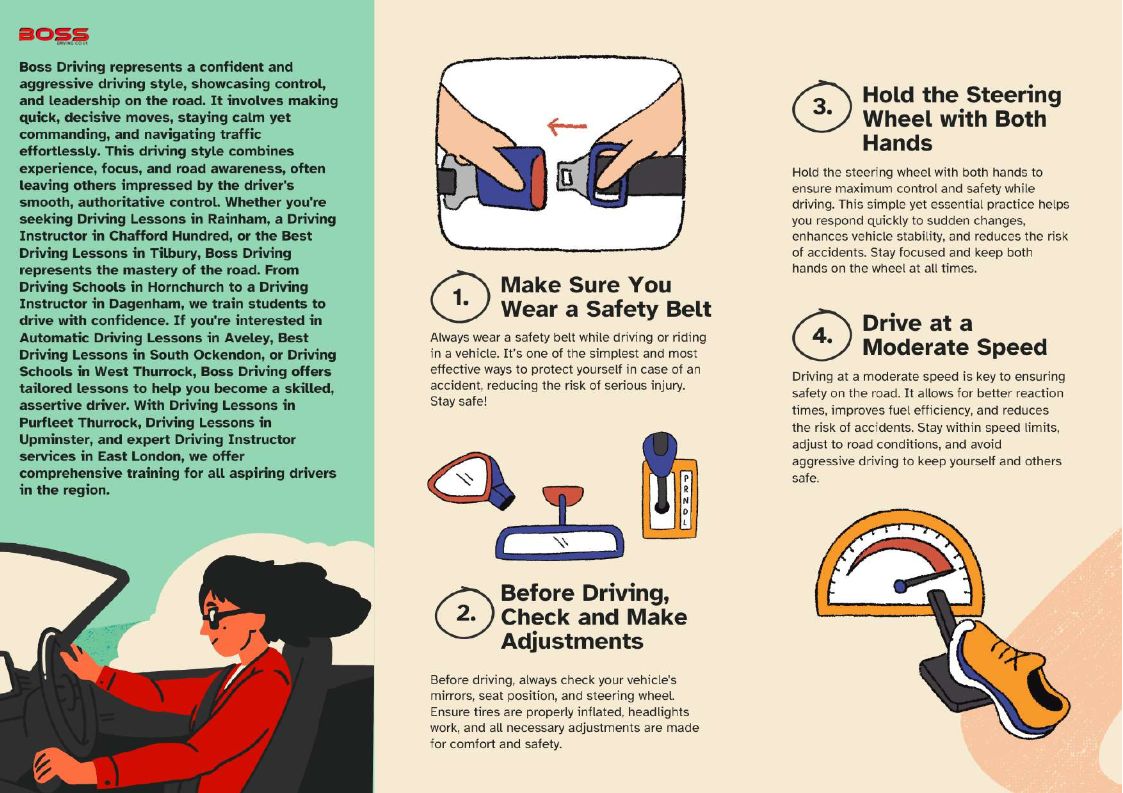 BOSS
DRIVING.CO.UK

Boss Driving represents a confident and aggressive driving style, showcasing control, and leadership on the road. It involves making quick, decisive moves, staying calm yet commanding, and navigating traffic effortlessly. This driving style combines experience, focus, and road awareness, often leaving others impressed by the driver's smooth, authoritative control. Whether you're seeking Driving Lessons in Rainham, a Driving Instructor in Chafford Hundred, or the Best Driving Lessons in Tilbury, Boss Driving represents the mastery of the road. From Driving Schools in Hornchurch to a Driving Instructor in Dagenham, we train students to drive with confidence. If you're interested in Automatic Driving Lessons in Aveley, Best Driving Lessons in South Ockendon, or Driving Schools in West Thurrock, Boss Driving offers tailored lessons to help you become a skilled, assertive driver. With Driving Lessons in Purfleet Thurrock, Driving Lessons in Upminster, and expert Driving Instructor services in East London, we offer comprehensive training for all aspiring drivers in the region.

1. Make Sure You Wear a Safety Belt

Always wear a safety belt while driving or riding in a vehicle. It's one of the simplest and most effective ways to protect yourself in case of an accident, reducing the risk of serious injury. Stay safe!

P R N D L

2. Before Driving, Check and Make Adjustments

Before driving, always check your vehicle's mirrors, seat position, and steering wheel. Ensure tires are properly inflated, headlights work, and all necessary adjustments are made for comfort and safety.

3. Hold the Steering Wheel with Both Hands

Hold the steering wheel with both hands to ensure maximum control and safety while driving. This simple yet essential practice helps you respond quickly to sudden changes, enhances vehicle stability, and reduces the risk of accidents. Stay focused and keep both hands on the wheel at all times.

4. Drive at a Moderate Speed

Driving at a moderate speed is key to ensuring safety on the road. It allows for better reaction times, improves fuel efficiency, and reduces the risk of accidents. Stay within speed limits, adjust to road conditions, and avoid aggressive driving to keep yourself and others safe.