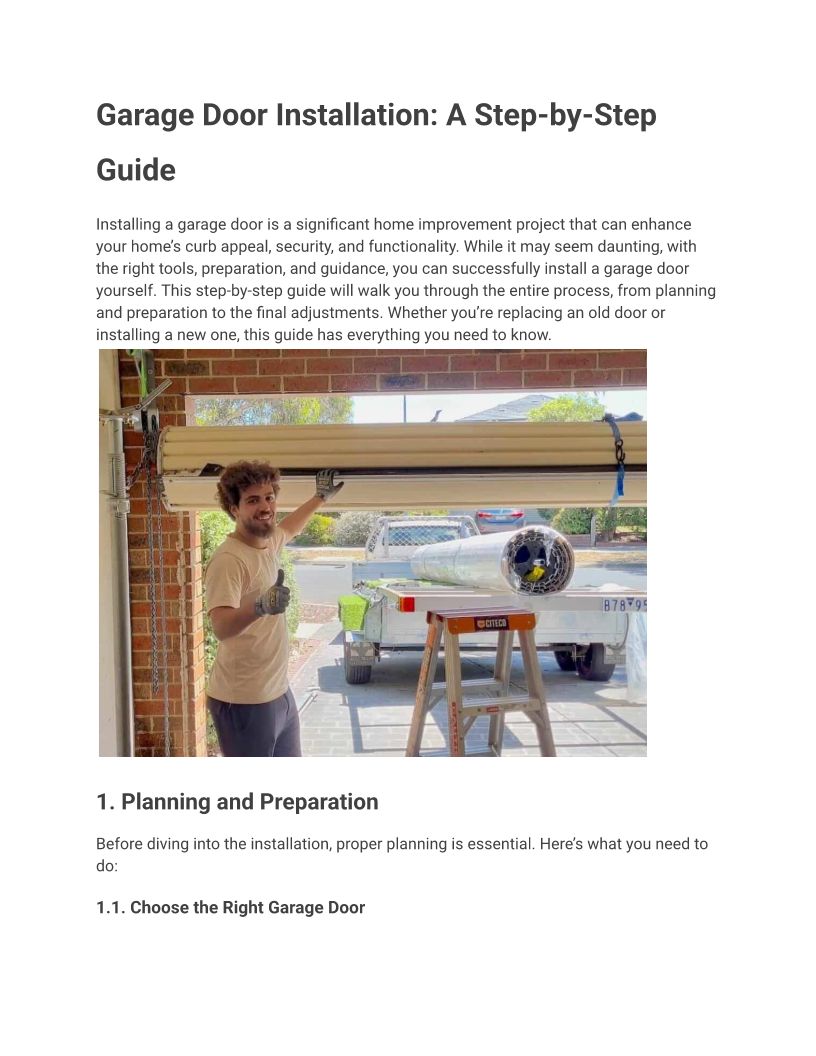 Garage Door Installation: A Step-by-Step Guide

Installing a garage door is a significant home improvement project that can enhance your home's curb appeal, security, and functionality. While it may seem daunting, with the right tools, preparation, and guidance, you can successfully install a garage door yourself. This step-by-step guide will walk you through the entire process, from planning and preparation to the final adjustments. Whether you're replacing an old door or installing a new one, this guide has everything you need to know.

CITECO

B78 95

1. Planning and Preparation

Before diving into the installation, proper planning is essential. Here's what you need to do:

1.1. Choose the Right Garage Door