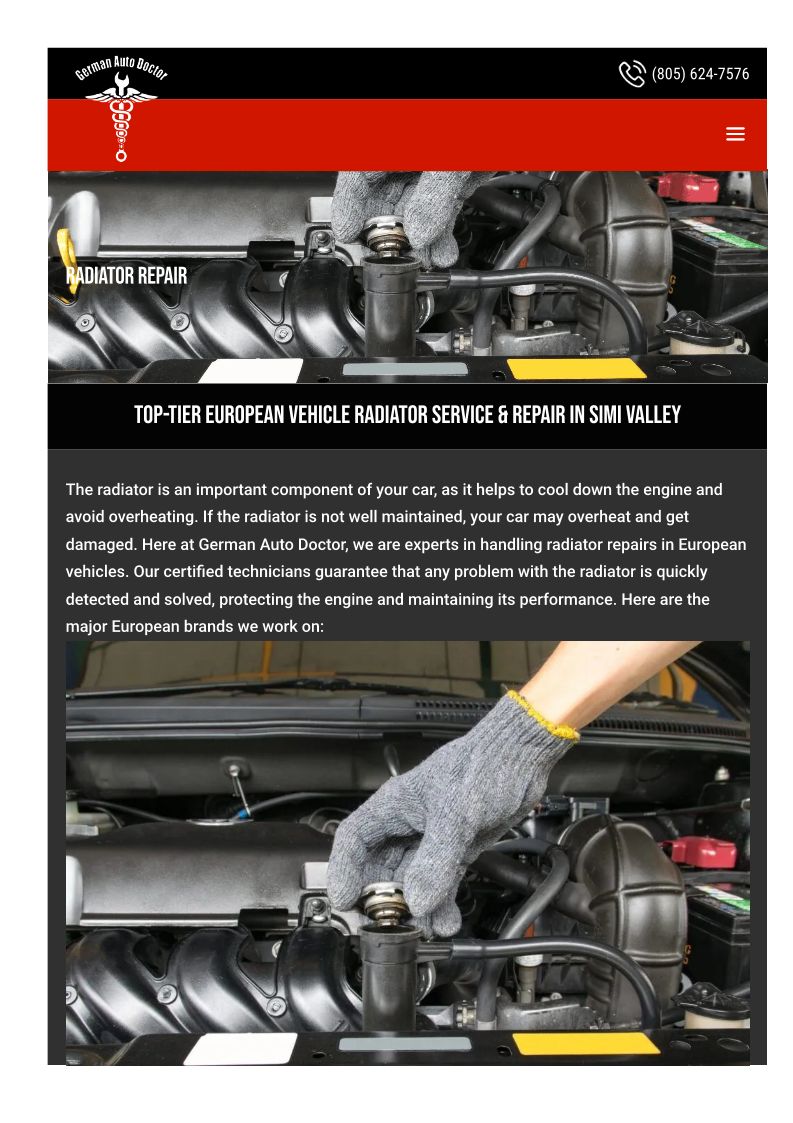 German Auto Doctor

(805) 624-7576

RADIATOR REPAIR

TOP-TIER EUROPEAN VEHICLE RADIATOR SERVICE & REPAIR IN SIMI VALLEY

The radiator is an important component of your car, as it helps to cool down the engine and avoid overheating. If the radiator is not well maintained, your car may overheat and get damaged. Here at German Auto Doctor, we are experts in handling radiator repairs in European vehicles. Our certified technicians guarantee that any problem with the radiator is quickly detected and solved, protecting the engine and maintaining its performance. Here are the major European brands we work on: