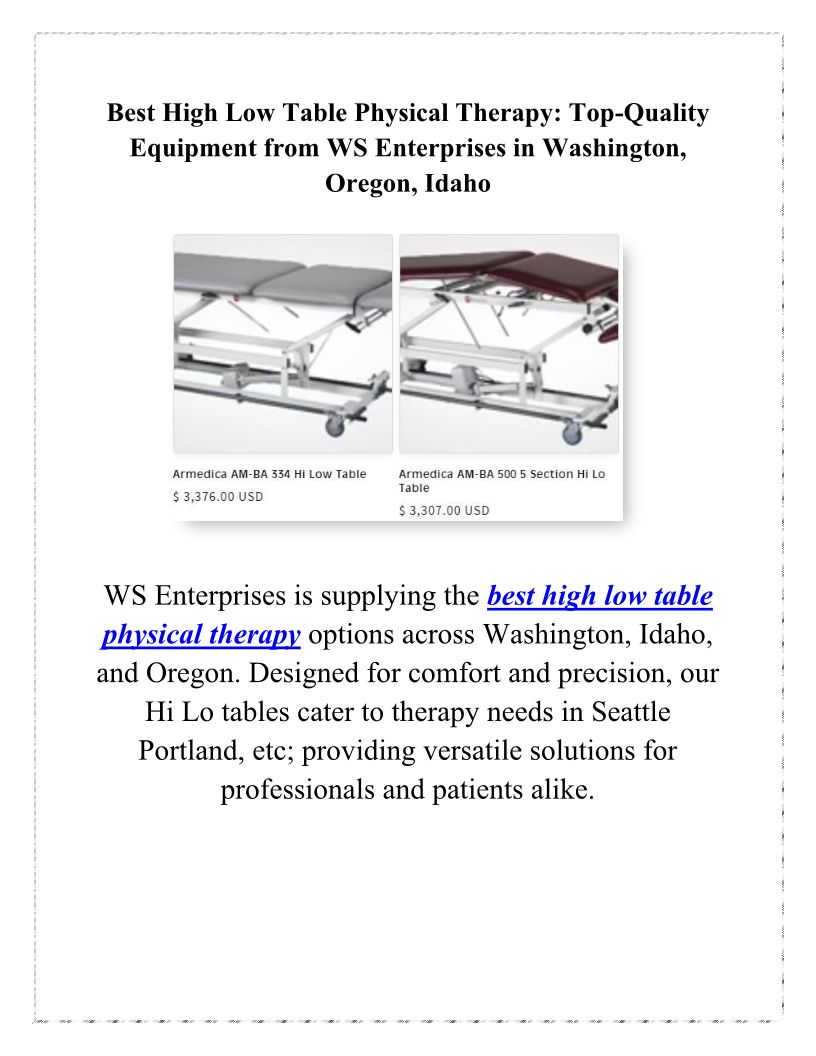 Best High Low Table Physical Therapy: Top-Quality Equipment from WS Enterprises in Washington, Oregon, Idaho

Armedica AM-BA 334 Hi Low Table
$ 3,376.00 USD

Armedica AM-BA 500 5 Section Hi Lo Table
$ 3,307.00 USD

WS Enterprises is supplying the best high low table physical therapy options across Washington, Idaho, and Oregon. Designed for comfort and precision, our Hi Lo tables cater to therapy needs in Seattle Portland, etc; providing versatile solutions for professionals and patients alike.