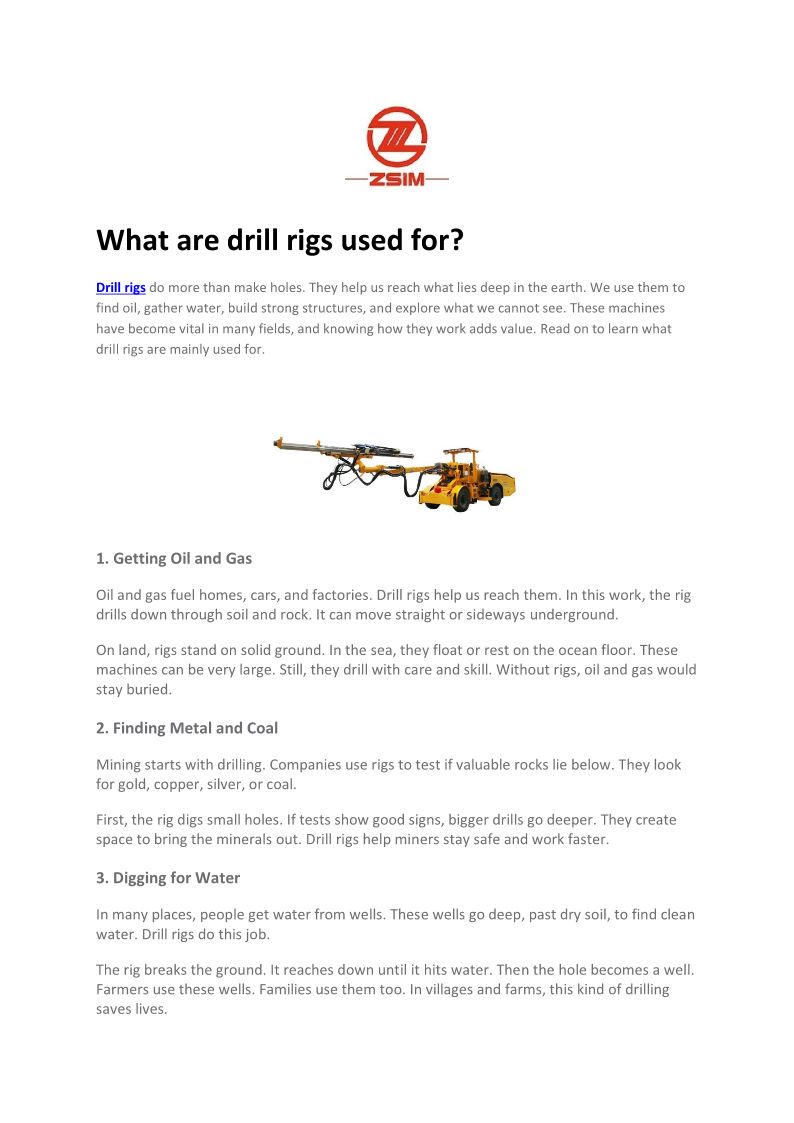 ZSIM

What are drill rigs used for?

Drill rigs do more than make holes. They help us reach what lies deep in the earth. We use them to find oil, gather water, build strong structures, and explore what we cannot see. These machines have become vital in many fields, and knowing how they work adds value. Read on to learn what drill rigs are mainly used for.

1. Getting Oil and Gas

Oil and gas fuel homes, cars, and factories. Drill rigs help us reach them. In this work, the rig drills down through soil and rock. It can move straight or sideways underground.

On land, rigs stand on solid ground. In the sea, they float or rest on the ocean floor. These machines can be very large. Still, they drill with care and skill. Without rigs, oil and gas would stay buried.

2. Finding Metal and Coal

Mining starts with drilling. Companies use rigs to test if valuable rocks lie below. They look for gold, copper, silver, or coal.

First, the rig digs small holes. If tests show good signs, bigger drills go deeper. They create space to bring the minerals out. Drill rigs help miners stay safe and work faster.

3. Digging for Water

In many places, people get water from wells. These wells go deep, past dry soil, to find clean water. Drill rigs do this job.

The rig breaks the ground. It reaches down until it hits water. Then the hole becomes a well. Farmers use these wells. Families use them too. In villages and farms, this kind of drilling saves lives.