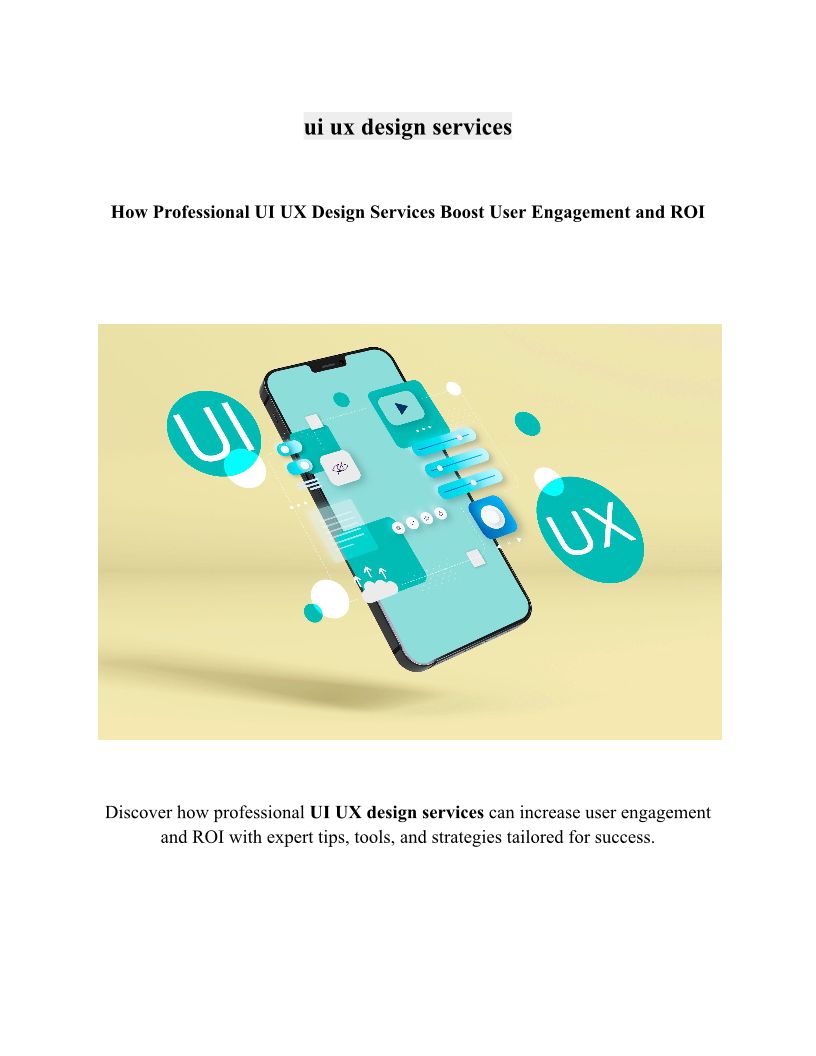 ui ux design services

How Professional UI UX Design Services Boost User Engagement and ROI

UI

UX

Discover how professional UI UX design services can increase user engagement and ROI with expert tips, tools, and strategies tailored for success.