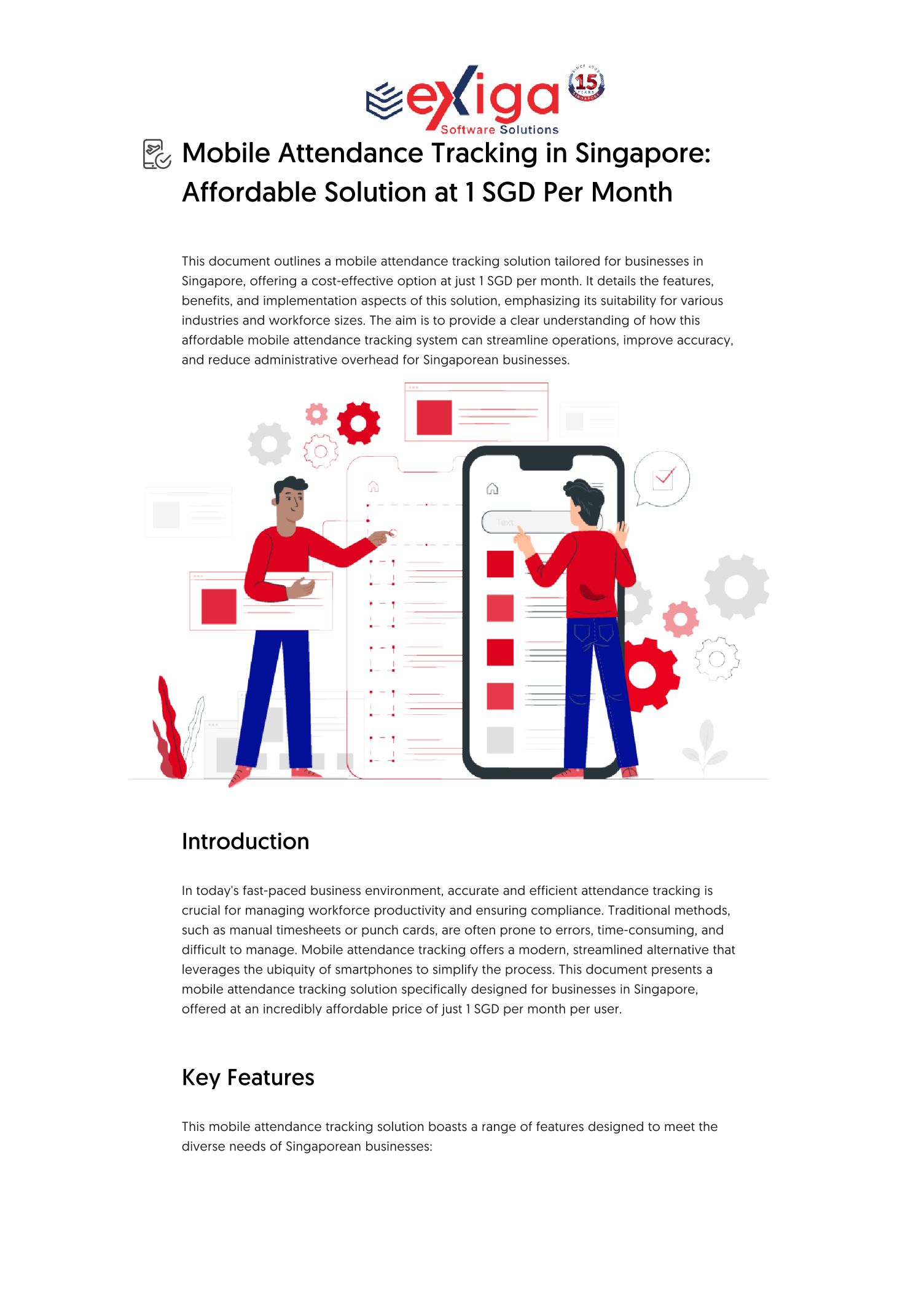 exiga
Software Solutions
15 YEARS SINGAPORE

Mobile Attendance Tracking in Singapore: Affordable Solution at 1 SGD Per Month

This document outlines a mobile attendance tracking solution tailored for businesses in Singapore, offering a cost-effective option at just 1 SGD per month. It details the features, benefits, and implementation aspects of this solution, emphasizing its suitability for various industries and workforce sizes. The aim is to provide a clear understanding of how this affordable mobile attendance tracking system can streamline operations, improve accuracy, and reduce administrative overhead for Singaporean businesses.

Text

Introduction

In today's fast-paced business environment, accurate and efficient attendance tracking is crucial for managing workforce productivity and ensuring compliance. Traditional methods, such as manual timesheets or punch cards, are often prone to errors, time-consuming, and difficult to manage. Mobile attendance tracking offers a modern, streamlined alternative that leverages the ubiquity of smartphones to simplify the process. This document presents a mobile attendance tracking solution specifically designed for businesses in Singapore, offered at an incredibly affordable price of just 1 SGD per month per user.

Key Features

This mobile attendance tracking solution boasts a range of features designed to meet the diverse needs of Singaporean businesses: