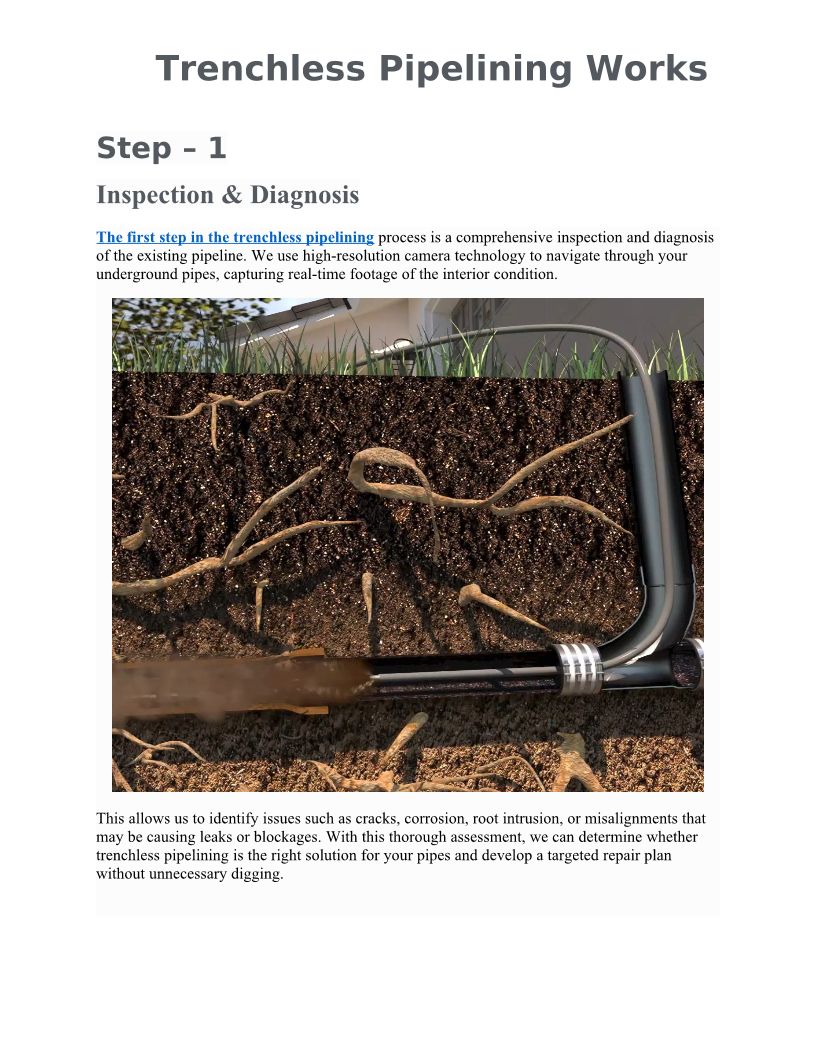 Trenchless Pipelining Works

Step – 1

Inspection & Diagnosis

The first step in the trenchless pipelining process is a comprehensive inspection and diagnosis of the existing pipeline. We use high-resolution camera technology to navigate through your underground pipes, capturing real-time footage of the interior condition.

This allows us to identify issues such as cracks, corrosion, root intrusion, or misalignments that may be causing leaks or blockages. With this thorough assessment, we can determine whether trenchless pipelining is the right solution for your pipes and develop a targeted repair plan without unnecessary digging.