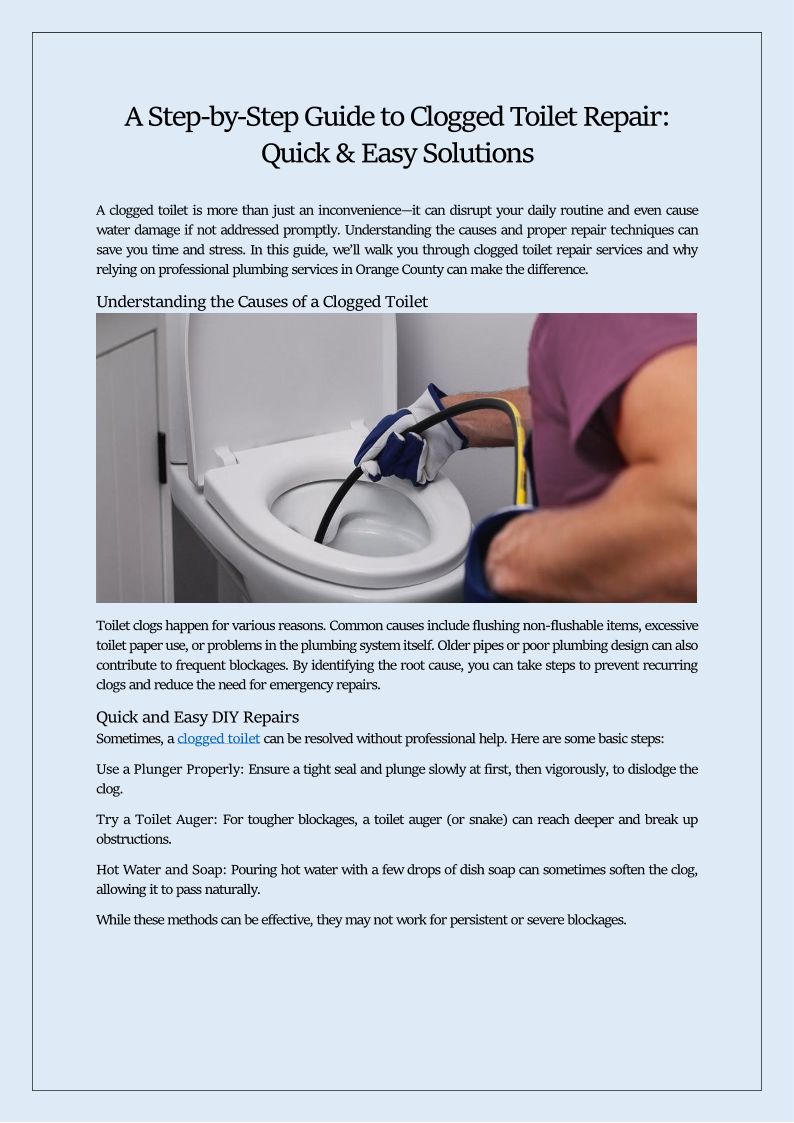 A Step-by-Step Guide to Clogged Toilet Repair: Quick & Easy Solutions

A clogged toilet is more than just an inconvenience—it can disrupt your daily routine and even cause water damage if not addressed promptly. Understanding the causes and proper repair techniques can save you time and stress. In this guide, we'll walk you through clogged toilet repair services and why relying on professional plumbing services in Orange County can make the difference.

Understanding the Causes of a Clogged Toilet

Toilet clogs happen for various reasons. Common causes include flushing non-flushable items, excessive toilet paper use, or problems in the plumbing system itself. Older pipes or poor plumbing design can also contribute to frequent blockages. By identifying the root cause, you can take steps to prevent recurring clogs and reduce the need for emergency repairs.

Quick and Easy DIY Repairs
Sometimes, a clogged toilet can be resolved without professional help. Here are some basic steps:

Use a Plunger Properly: Ensure a tight seal and plunge slowly at first, then vigorously, to dislodge the clog.

Try a Toilet Auger: For tougher blockages, a toilet auger (or snake) can reach deeper and break up obstructions.

Hot Water and Soap: Pouring hot water with a few drops of dish soap can sometimes soften the clog, allowing it to pass naturally.

While these methods can be effective, they may not work for persistent or severe blockages.