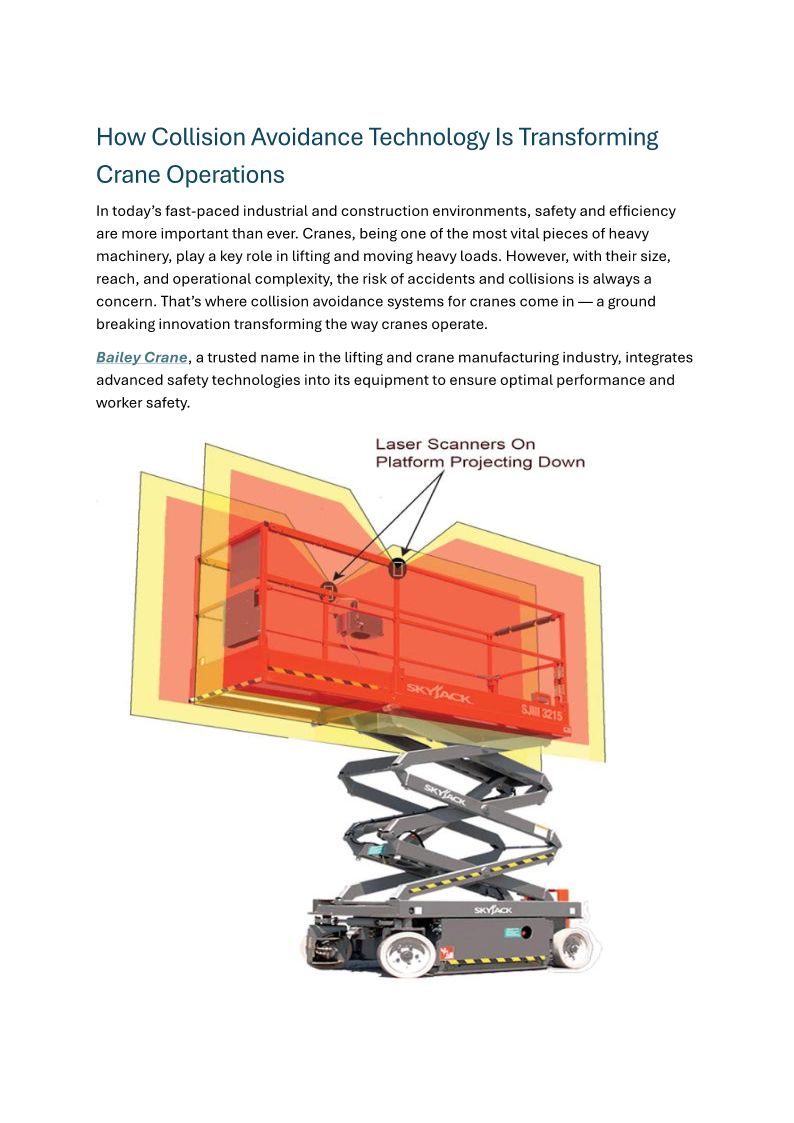 How Collision Avoidance Technology Is Transforming Crane Operations

In today's fast-paced industrial and construction environments, safety and efficiency are more important than ever. Cranes, being one of the most vital pieces of heavy machinery, play a key role in lifting and moving heavy loads. However, with their size, reach, and operational complexity, the risk of accidents and collisions is always a concern. That's where collision avoidance systems for cranes come in — a ground breaking innovation transforming the way cranes operate.

Bailey Crane, a trusted name in the lifting and crane manufacturing industry, integrates advanced safety technologies into its equipment to ensure optimal performance and worker safety.

Laser Scanners On Platform Projecting Down

SKYJACK

SJIII 3215

SKYJACK

SKYJACK