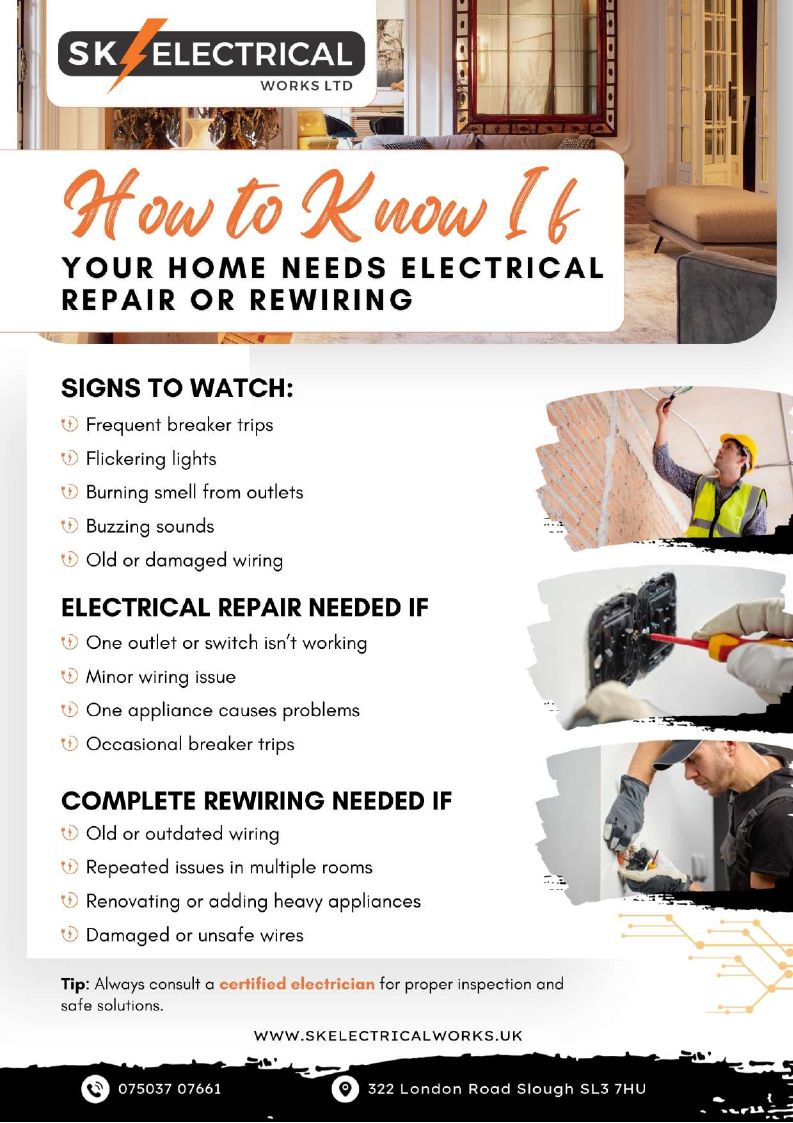 SK ELECTRICAL
WORKS LTD

How to Know If
YOUR HOME NEEDS ELECTRICAL REPAIR OR REWIRING

SIGNS TO WATCH:
Frequent breaker trips
Flickering lights
Burning smell from outlets
Buzzing sounds
Old or damaged wiring

ELECTRICAL REPAIR NEEDED IF
One outlet or switch isn't working
Minor wiring issue
One appliance causes problems
Occasional breaker trips

COMPLETE REWIRING NEEDED IF
Old or outdated wiring
Repeated issues in multiple rooms
Renovating or adding heavy appliances
Damaged or unsafe wires

Tip: Always consult a certified electrician for proper inspection and safe solutions.

WWW.SKELECTRICALWORKS.UK

075037 07661
322 London Road Slough SL3 7HU