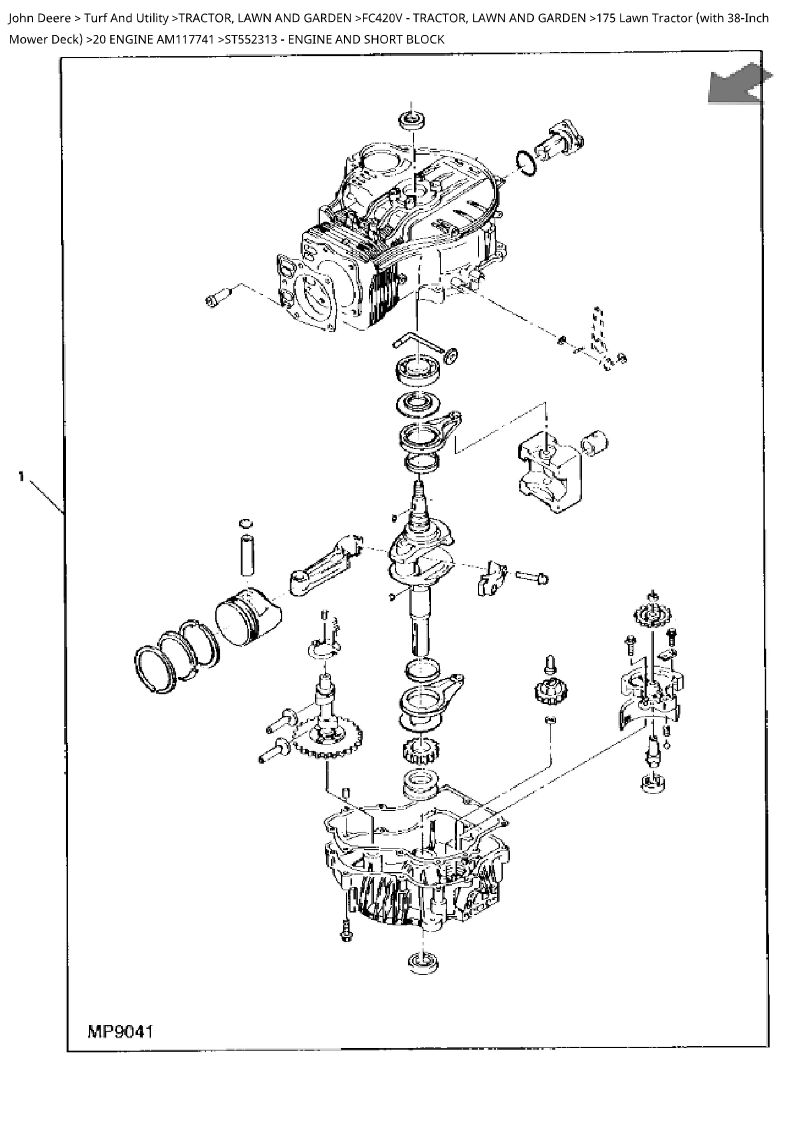 John Deere > Turf And Utility >TRACTOR, LAWN AND GARDEN >FC420V - TRACTOR, LAWN AND GARDEN >175 Lawn Tractor (with 38-Inch Mower Deck) >20 ENGINE AM117741 >ST552313 - ENGINE AND SHORT BLOCK

1

MP9041