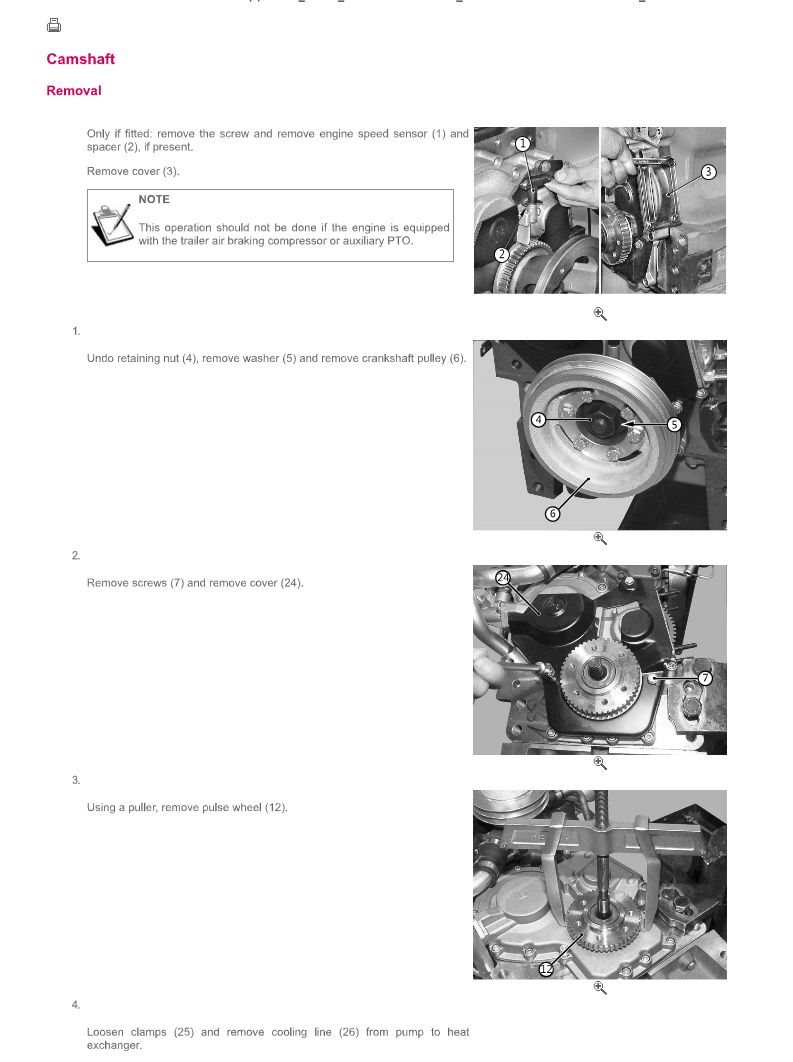 Camshaft

Removal

Only if fitted: remove the screw and remove engine speed sensor (1) and spacer (2), if present.

Remove cover (3).

NOTE

This operation should not be done if the engine is equipped with the trailer air braking compressor or auxiliary PTO.

1

2

3

1.

Undo retaining nut (4), remove washer (5) and remove crankshaft pulley (6).

4

5

6

2.

Remove screws (7) and remove cover (24).

24

7

3.

Using a puller, remove pulse wheel (12).

12

4.

Loosen clamps (25) and remove cooling line (26) from pump to heat exchanger.